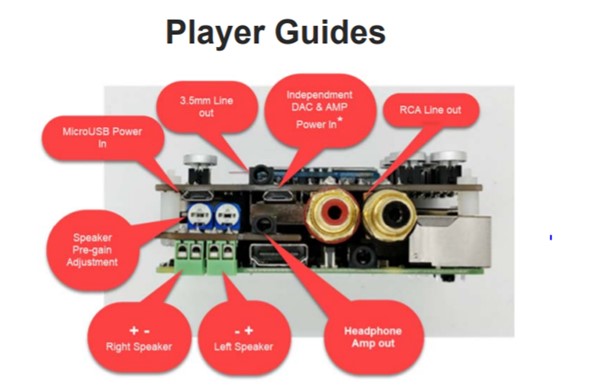 Player Guides

MicroUSB Power In

3.5mm Line out

Independment DAC & AMP Power In*

RCA Line out

Speaker Pre-gain Adjustment

+ -
Right Speaker

- +
Left Speaker

Headphone Amp out