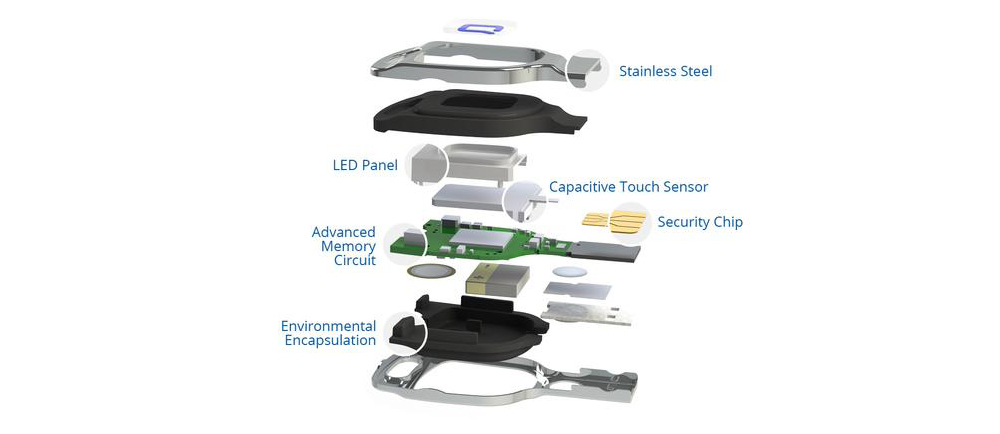 Stainless Steel

LED Panel

Capacitive Touch Sensor

Security Chip

Advanced Memory Circuit

Environmental Encapsulation