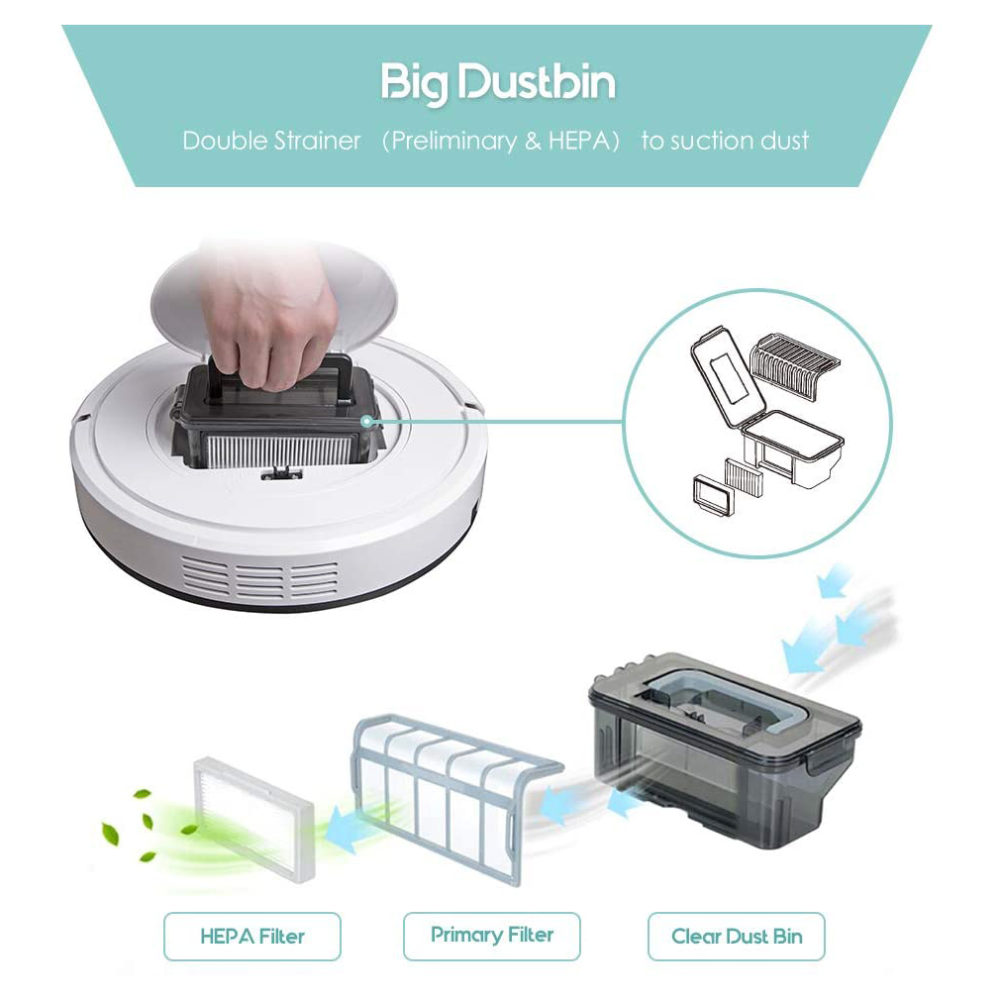 Big Dustbin

Double Strainer （Preliminary & HEPA） to suction dust

HEPA Filter

Primary Filter

Clear Dust Bin