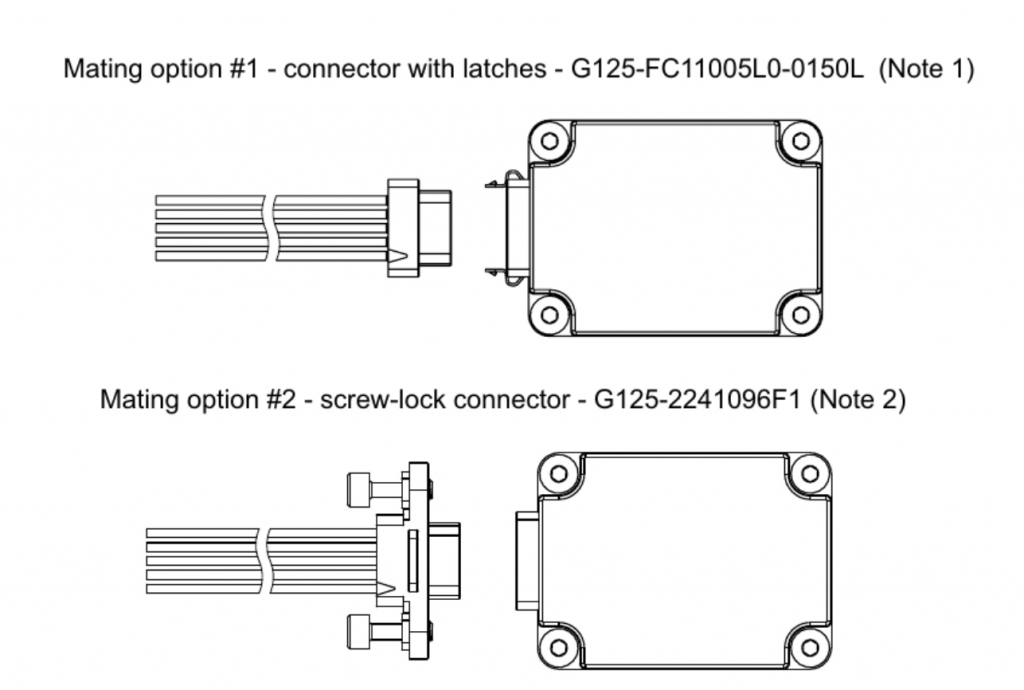 Mating option #1 - connector with latches - G125-FC11005L0-0150L (Note 1)

Mating option #2 - screw-lock connector - G125-2241096F1 (Note 2)