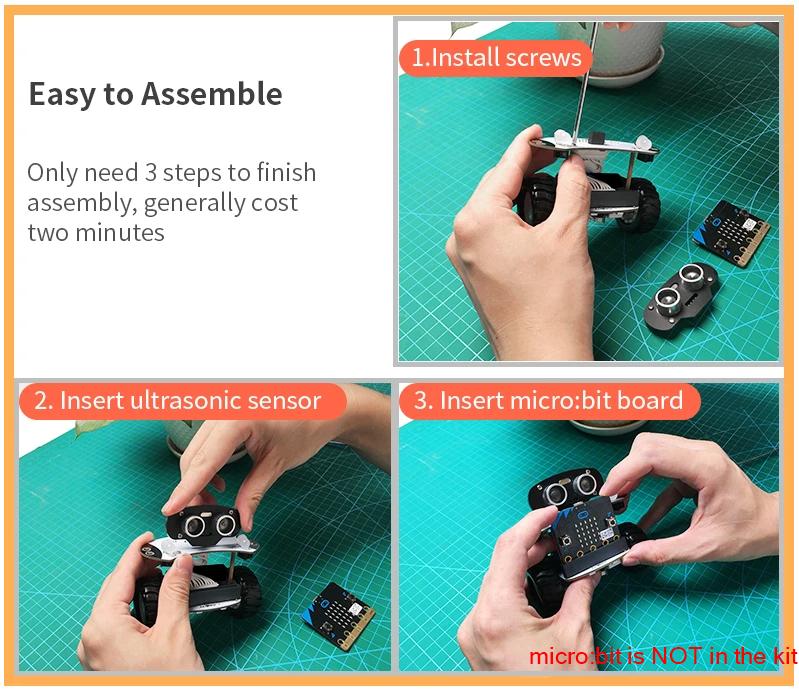 Easy to Assemble

Only need 3 steps to finish assembly, generally cost two minutes

1.Install screws

2. Insert ultrasonic sensor

3. Insert micro:bit board

micro:bit is NOT in the kit