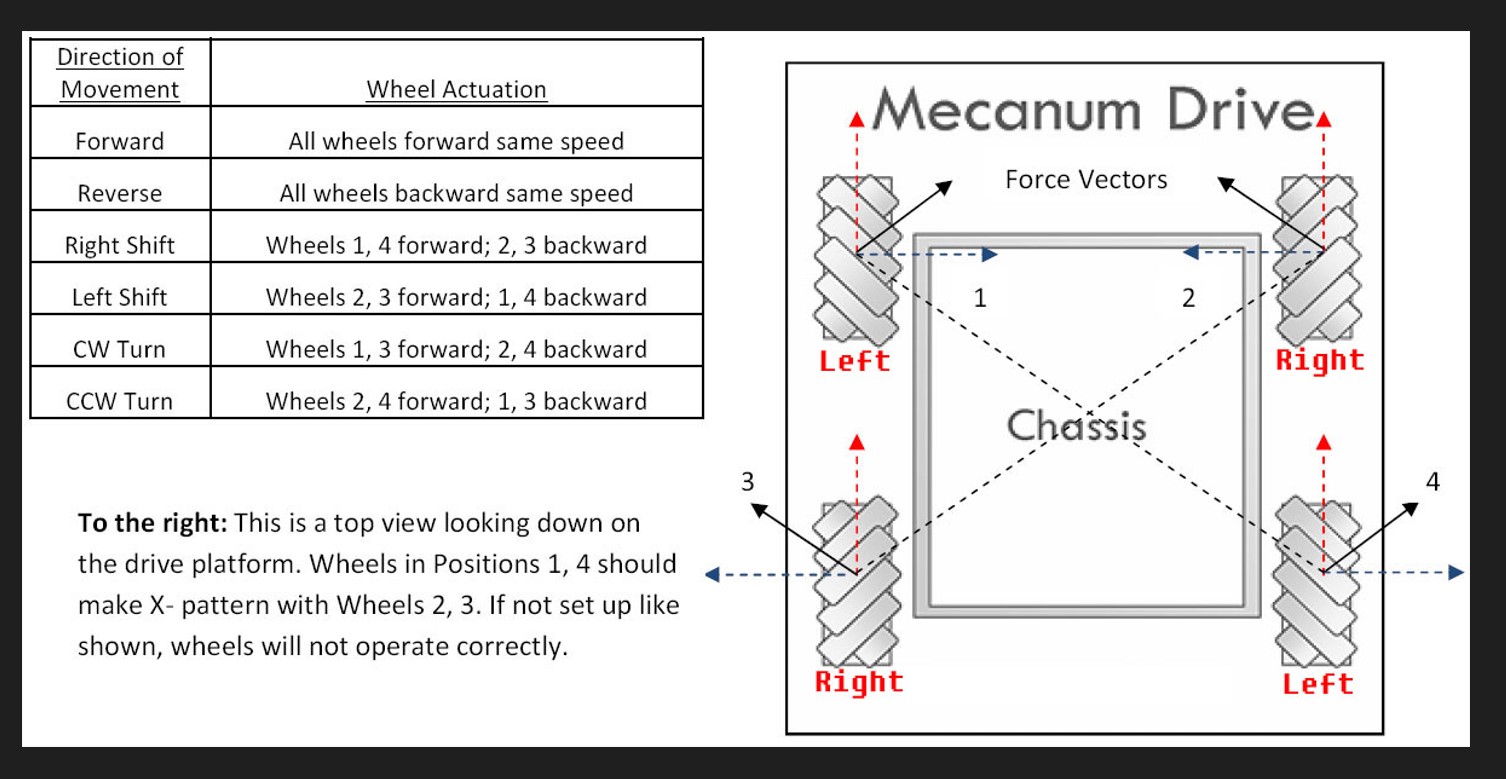 | Direction of Movement | Wheel Actuation |
|---|---|
| Forward | All wheels forward same speed |
| Reverse | All wheels backward same speed |
| Right Shift | Wheels 1, 4 forward; 2, 3 backward |
| Left Shift | Wheels 2, 3 forward; 1, 4 backward |
| CW Turn | Wheels 1, 3 forward; 2, 4 backward |
| CCW Turn | Wheels 2, 4 forward; 1, 3 backward |

**To the right:** This is a top view looking down on the drive platform. Wheels in Positions 1, 4 should make X- pattern with Wheels 2, 3. If not set up like shown, wheels will not operate correctly.

Mecanum Drive

Force Vectors

1

2

Left

Right

Chassis

3

4

Right

Left