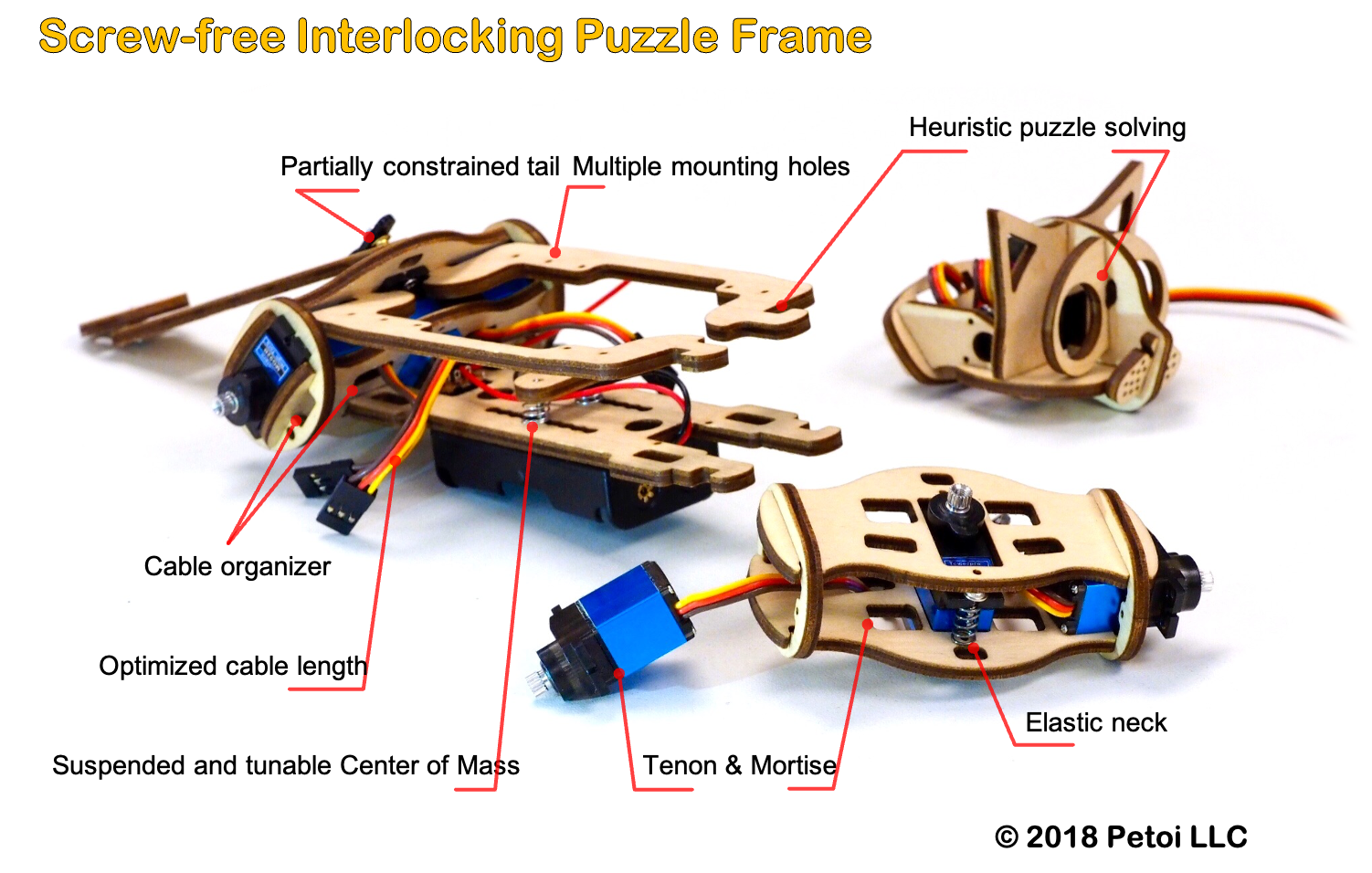 Screw-free Interlocking Puzzle Frame

Heuristic puzzle solving

Partially constrained tail

Multiple mounting holes

Cable organizer

Optimized cable length

Suspended and tunable Center of Mass

Tenon & Mortise

Elastic neck

© 2018 Petoi LLC