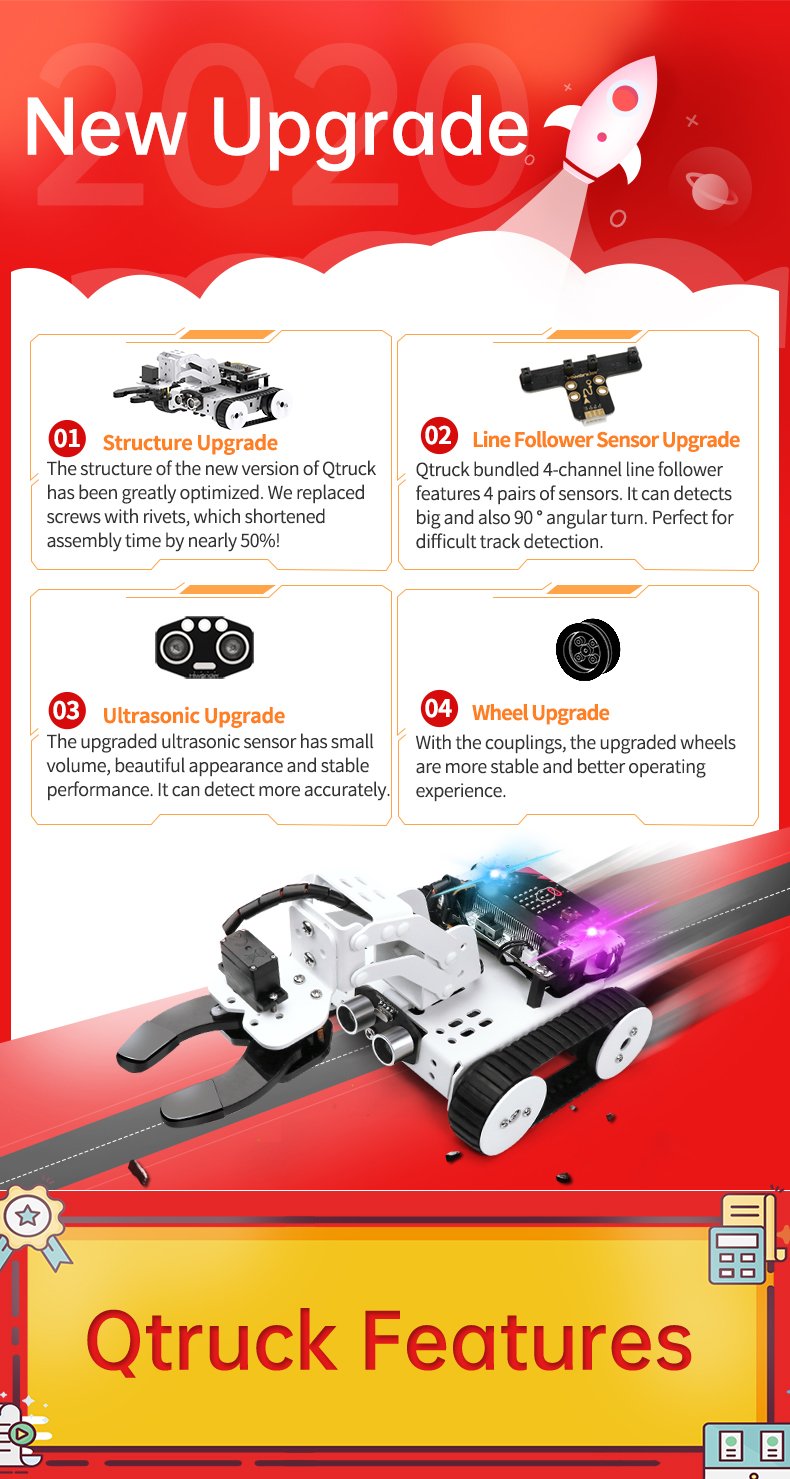 2020

New Upgrade

01 Structure Upgrade
The structure of the new version of Qtruck has been greatly optimized. We replaced screws with rivets, which shortened assembly time by nearly 50%!

02 Line Follower Sensor Upgrade
Qtruck bundled 4-channel line follower features 4 pairs of sensors. It can detects big and also 90 ° angular turn. Perfect for difficult track detection.

03 Ultrasonic Upgrade
The upgraded ultrasonic sensor has small volume, beautiful appearance and stable performance. It can detect more accurately.

04 Wheel Upgrade
With the couplings, the upgraded wheels are more stable and better operating experience.

Qtruck Features