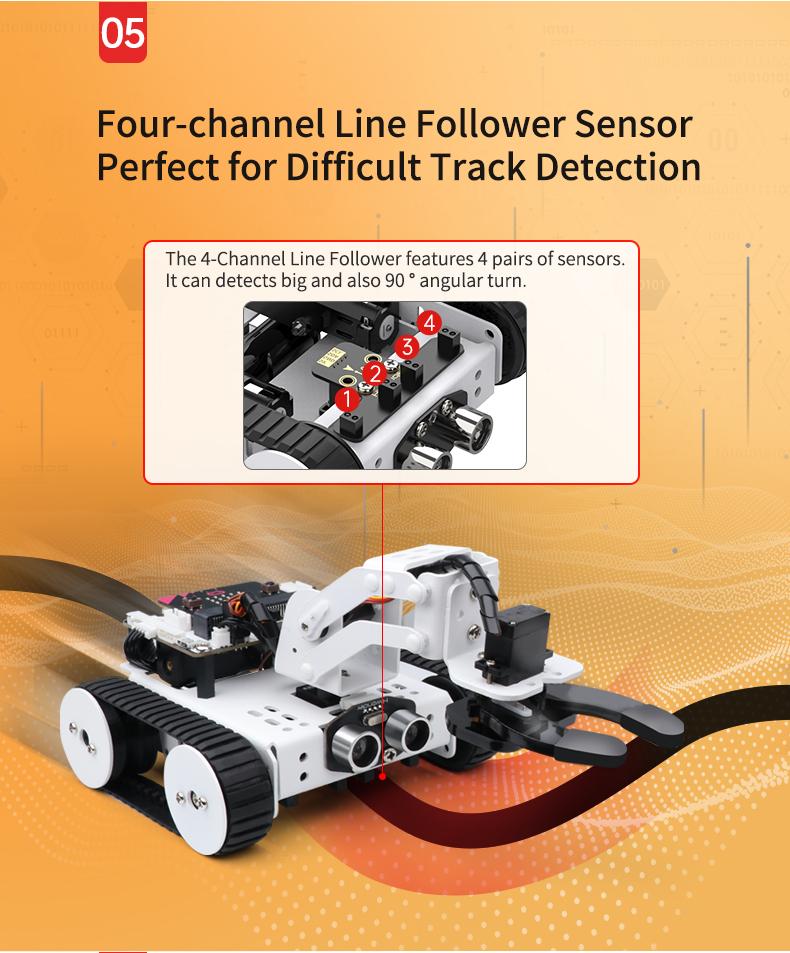 05

Four-channel Line Follower Sensor Perfect for Difficult Track Detection

The 4-Channel Line Follower features 4 pairs of sensors. It can detects big and also 90 ° angular turn.

4
3
2
1