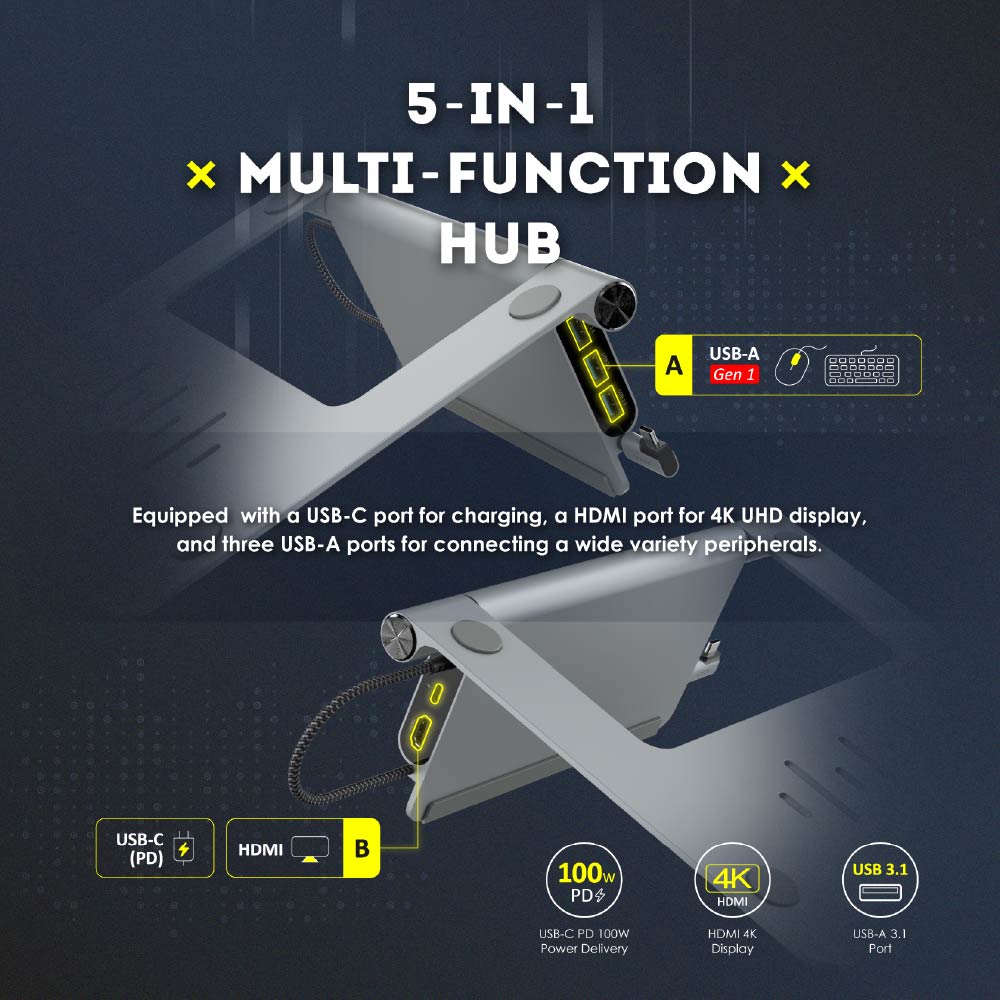 5-IN-1
× MULTI-FUNCTION ×
HUB

A USB-A
Gen 1

Equipped with a USB-C port for charging, a HDMI port for 4K UHD display, and three USB-A ports for connecting a wide variety peripherals.

USB-C (PD)

HDMI

B

100W PD

USB-C PD 100W Power Delivery

4K HDMI

HDMI 4K Display

USB 3.1

USB-A 3.1 Port