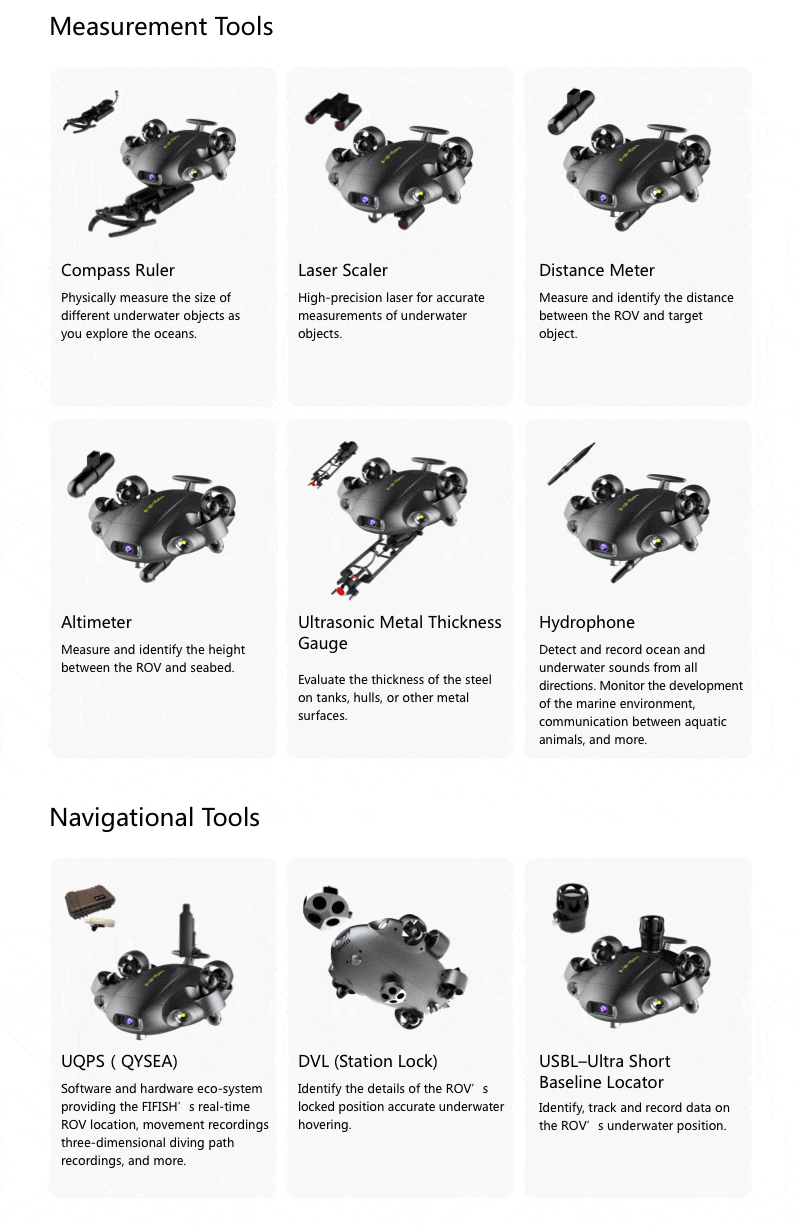 Measurement Tools

Compass Ruler

Physically measure the size of different underwater objects as you explore the oceans.

Laser Scaler

High-precision laser for accurate measurements of underwater objects.

Distance Meter

Measure and identify the distance between the ROV and target object.

Altimeter

Measure and identify the height between the ROV and seabed.

Ultrasonic Metal Thickness Gauge

Evaluate the thickness of the steel on tanks, hulls, or other metal surfaces.

Hydrophone

Detect and record ocean and underwater sounds from all directions. Monitor the development of the marine environment, communication between aquatic animals, and more.

Navigational Tools

UQPS ( QYSEA)

Software and hardware eco-system providing the FIFISH’s real-time ROV location, movement recordings three-dimensional diving path recordings, and more.

DVL (Station Lock)

Identify the details of the ROV’s locked position accurate underwater hovering.

USBL–Ultra Short Baseline Locator

Identify, track and record data on the ROV’s underwater position.