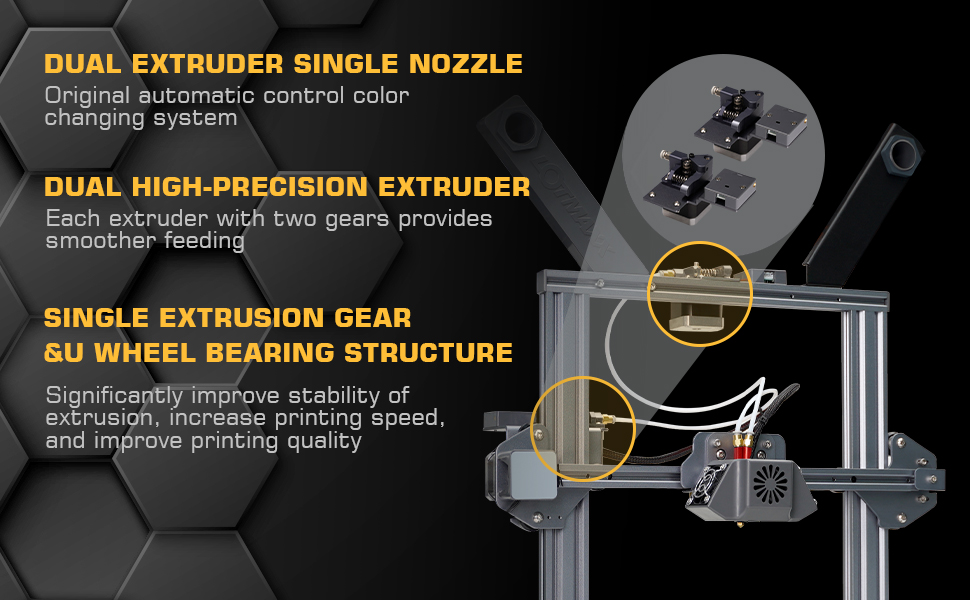 DUAL EXTRUDER SINGLE NOZZLE
Original automatic control color changing system

DUAL HIGH-PRECISION EXTRUDER
Each extruder with two gears provides smoother feeding

SINGLE EXTRUSION GEAR &U WHEEL BEARING STRUCTURE

Significantly improve stability of extrusion, increase printing speed, and improve printing quality