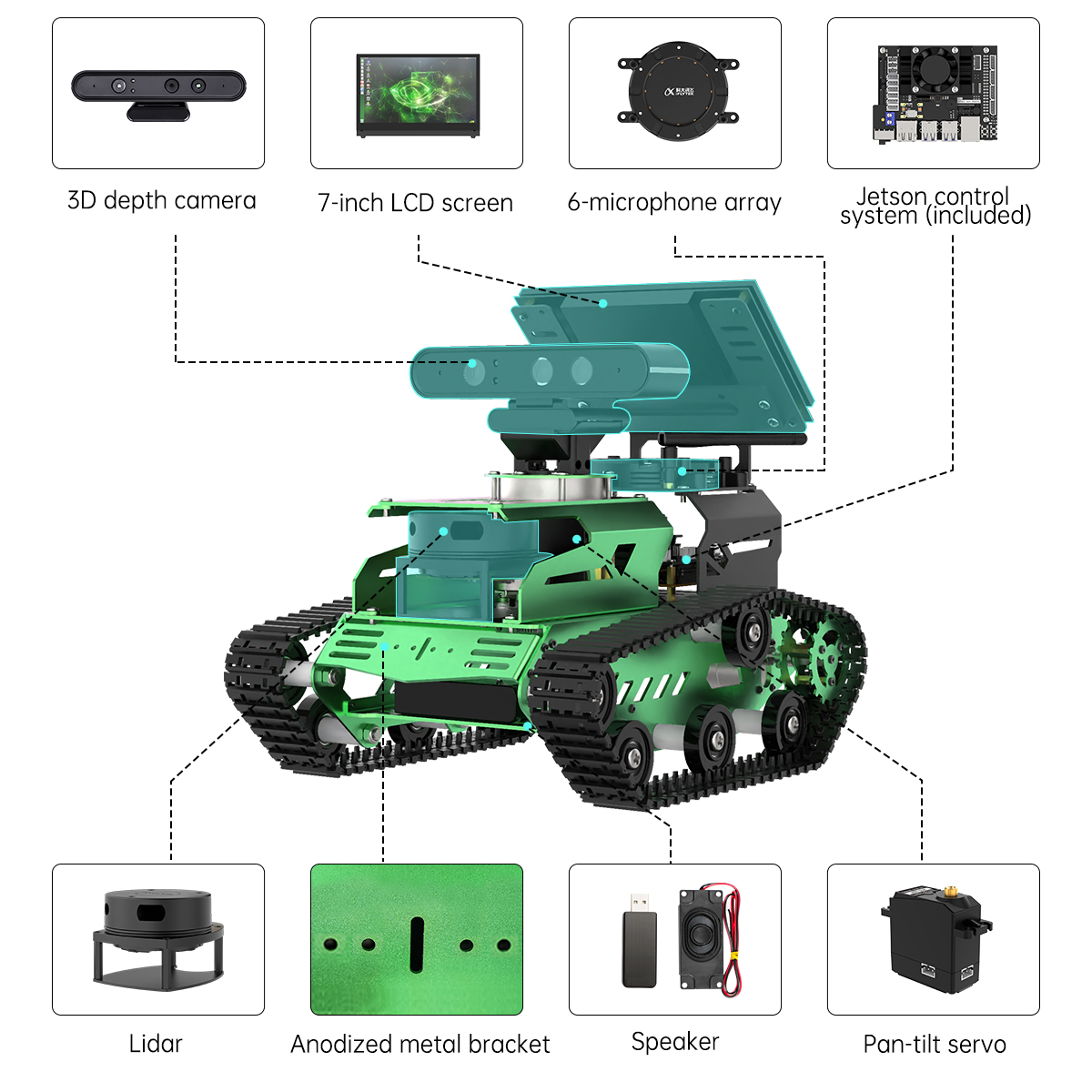 3D depth camera

7-inch LCD screen

6-microphone array

Jetson control system (included)

Lidar

Anodized metal bracket

Speaker

Pan-tilt servo