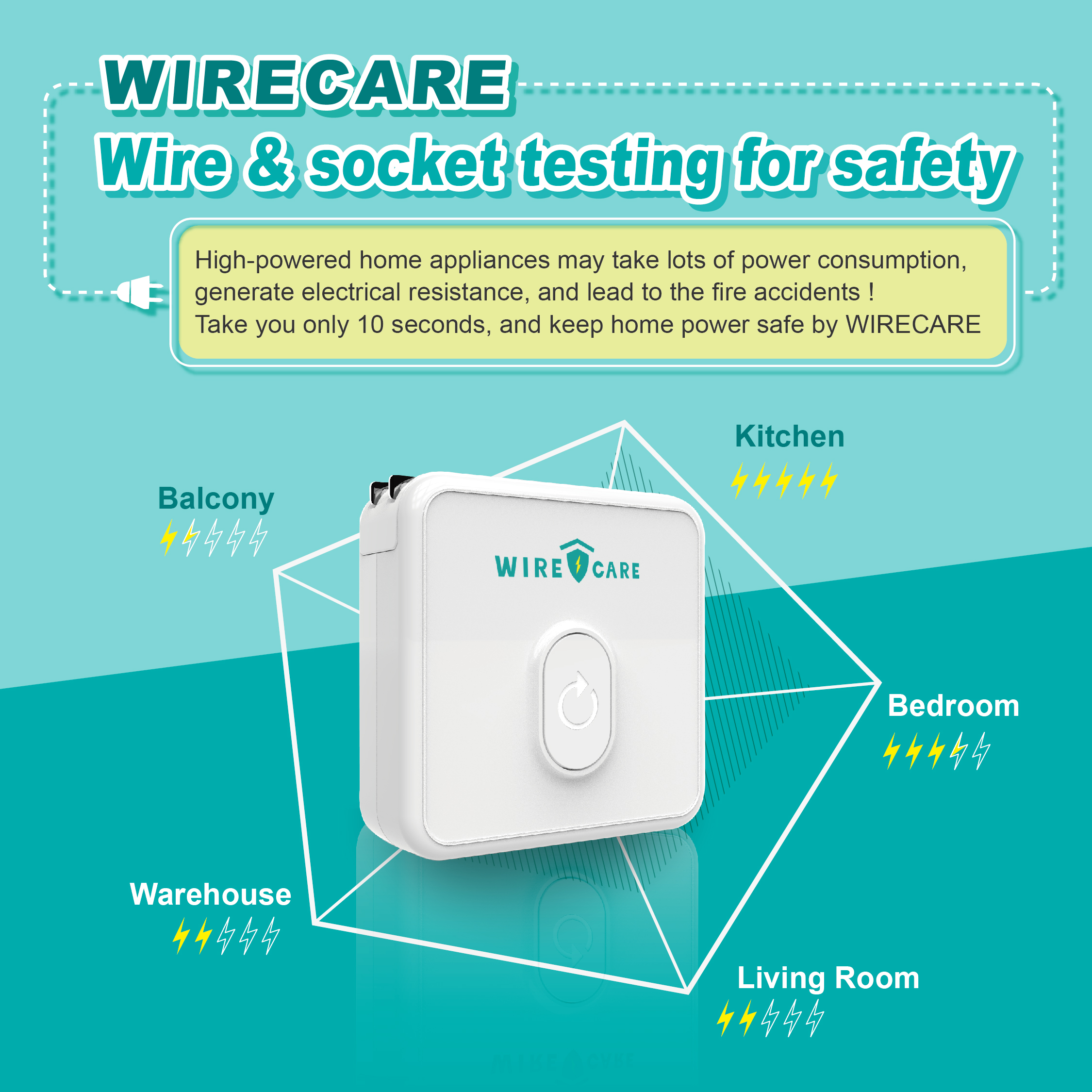 WIRECARE
Wire & socket testing for safety

High-powered home appliances may take lots of power consumption, generate electrical resistance, and lead to the fire accidents !
Take you only 10 seconds, and keep home power safe by WIRECARE

Kitchen

Balcony

WIRE CARE

Bedroom

Warehouse

Living Room