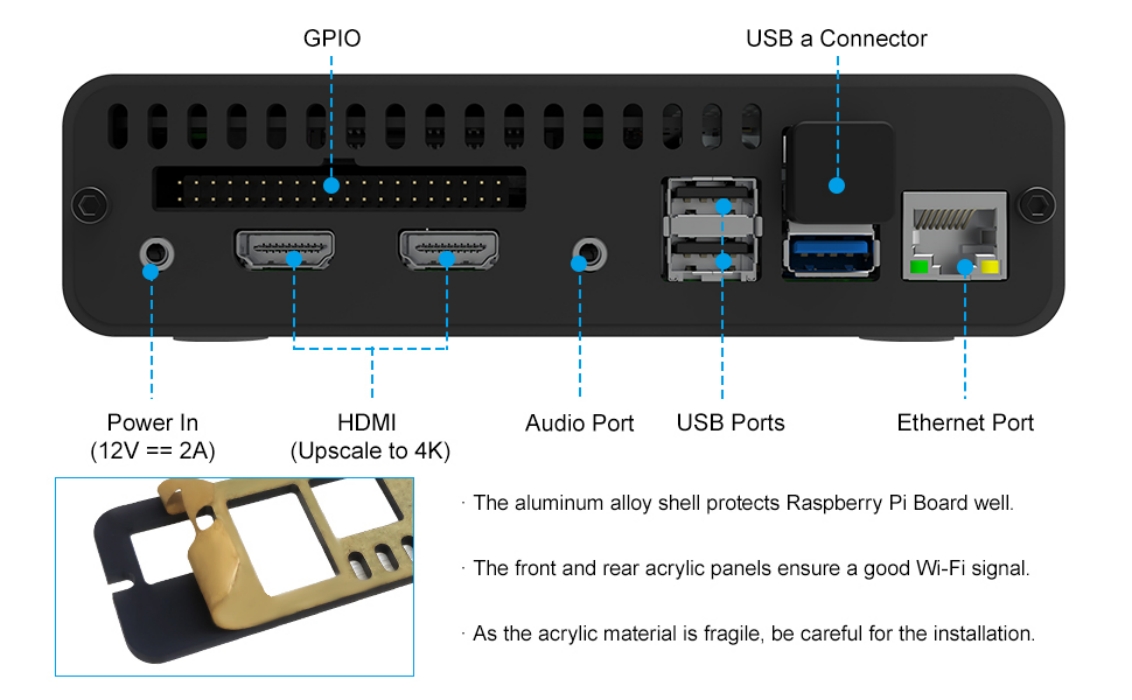 GPIO

USB a Connector

Power In
(12V == 2A)

HDMI
(Upscale to 4K)

Audio Port

USB Ports

Ethernet Port

· The aluminum alloy shell protects Raspberry Pi Board well.

· The front and rear acrylic panels ensure a good Wi-Fi signal.

· As the acrylic material is fragile, be careful for the installation.