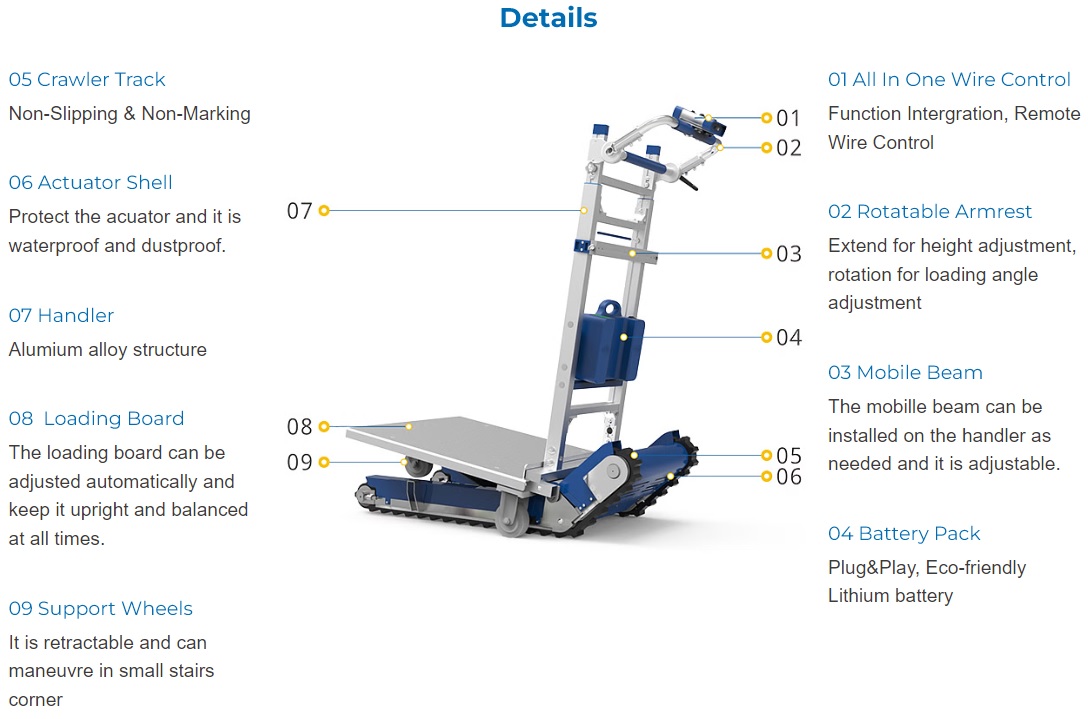 Details

05 Crawler Track
Non-Slipping & Non-Marking

06 Actuator Shell
Protect the acuator and it is waterproof and dustproof.

07 Handler
Alumium alloy structure

08  Loading Board
The loading board can be adjusted automatically and keep it upright and balanced at all times.

09 Support Wheels
It is retractable and can maneuvre in small stairs corner

07
08
09
01
02
03
04
05
06

01 All In One Wire Control
Function Intergration, Remote Wire Control

02 Rotatable Armrest
Extend for height adjustment, rotation for loading angle adjustment

03 Mobile Beam
The mobille beam can be installed on the handler as needed and it is adjustable.

04 Battery Pack
Plug&Play, Eco-friendly Lithium battery