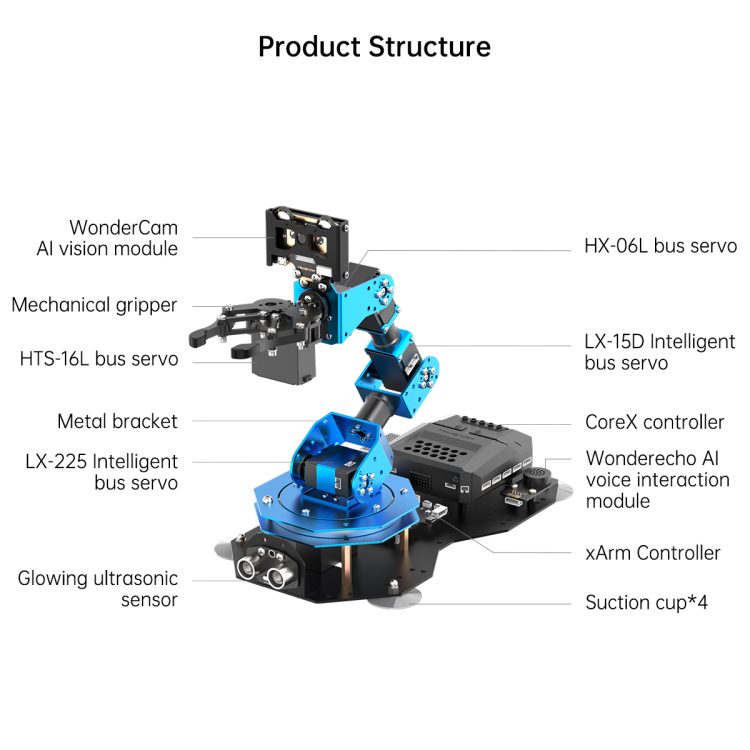 Product Structure

WonderCam AI vision module

Mechanical gripper

HTS-16L bus servo

Metal bracket

LX-225 Intelligent bus servo

Glowing ultrasonic sensor

HX-06L bus servo

LX-15D Intelligent bus servo

CoreX controller

Wonderecho AI voice interaction module

xArm Controller

Suction cup*4