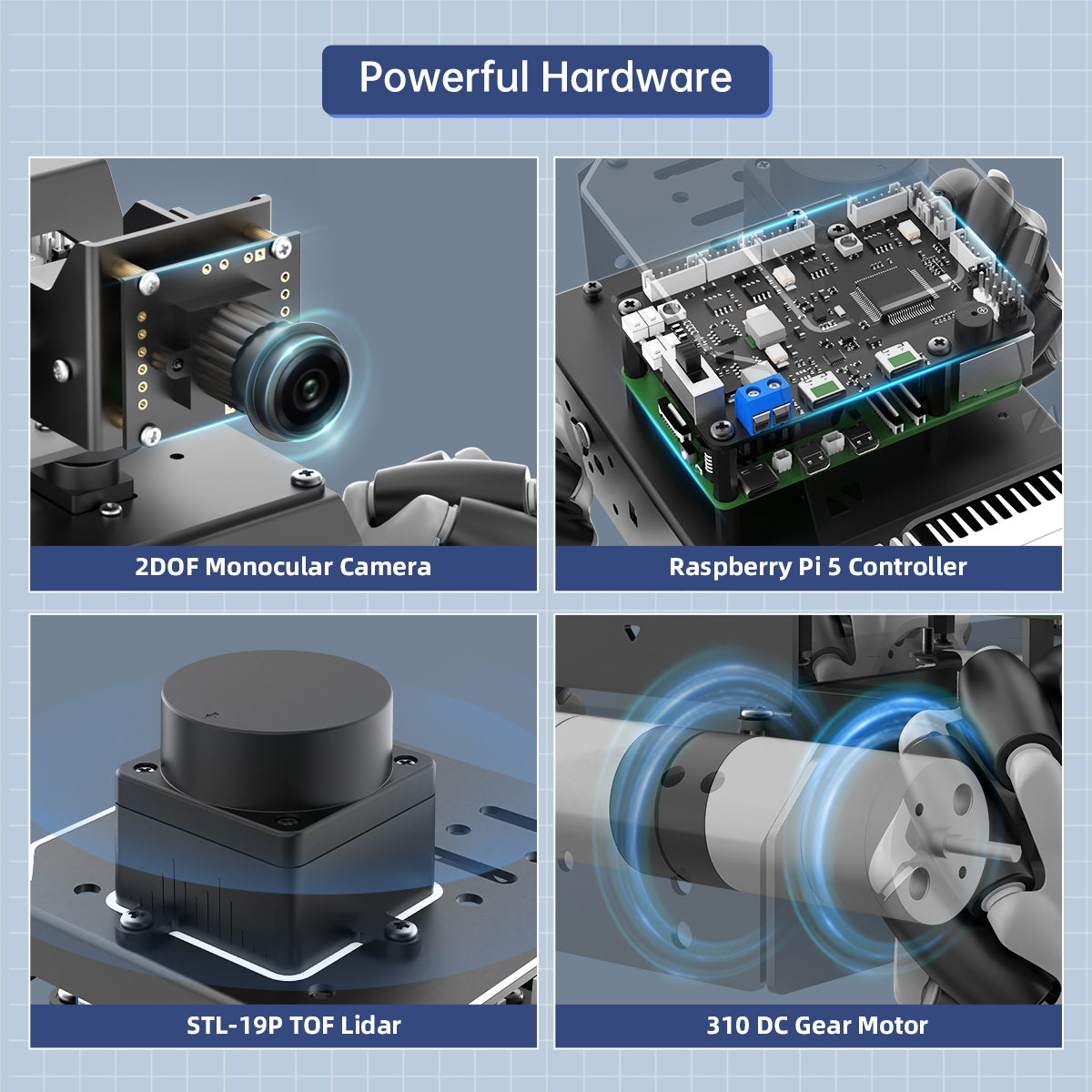 Powerful Hardware

2DOF Monocular Camera

Raspberry Pi 5 Controller

STL-19P TOF Lidar

310 DC Gear Motor