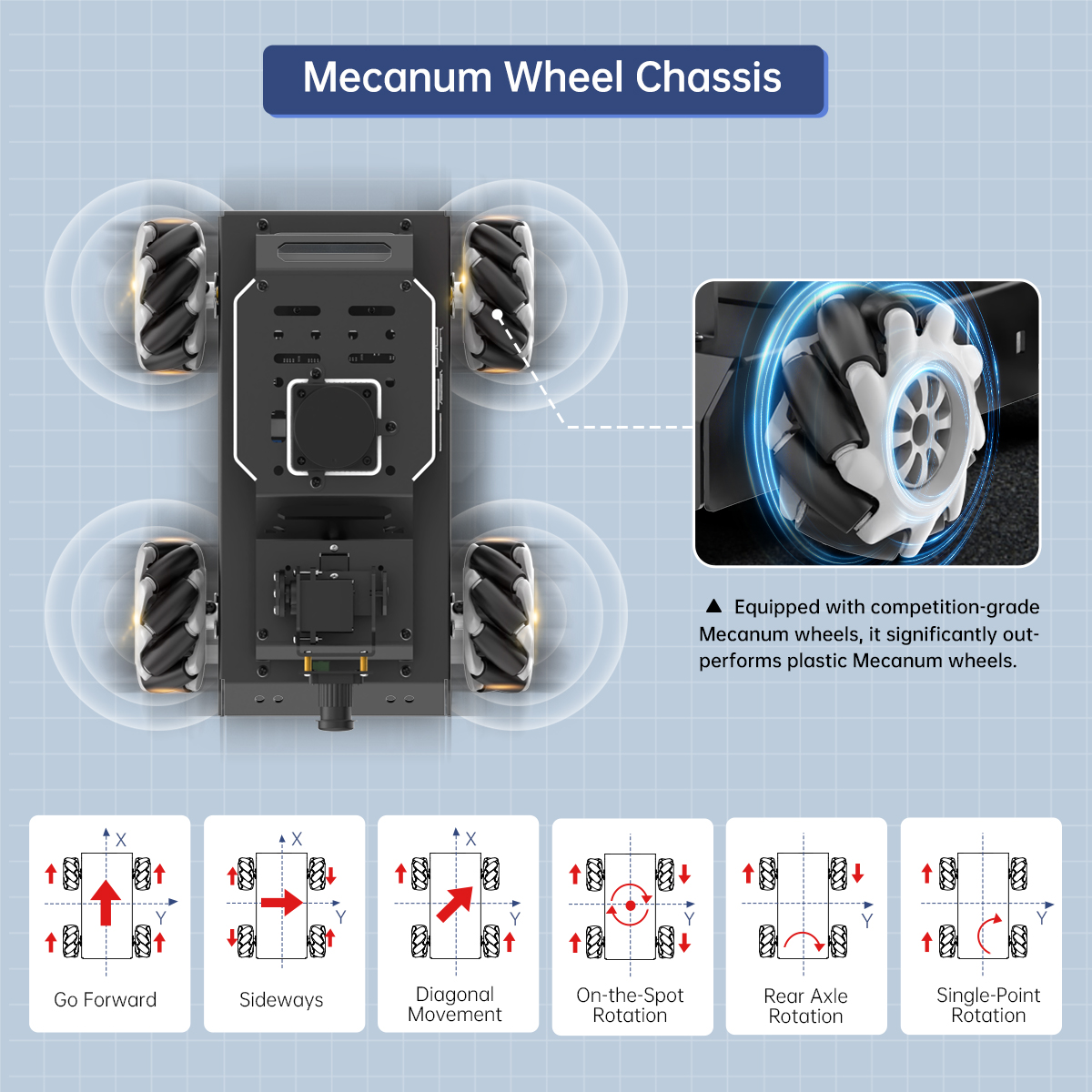 Mecanum Wheel Chassis

▲ Equipped with competition-grade Mecanum wheels, it significantly outperforms plastic Mecanum wheels.

X
Y
Go Forward

X
Y
Sideways

X
Y
Diagonal Movement

Y
On-the-Spot Rotation

Y
Rear Axle Rotation

Y
Single-Point Rotation