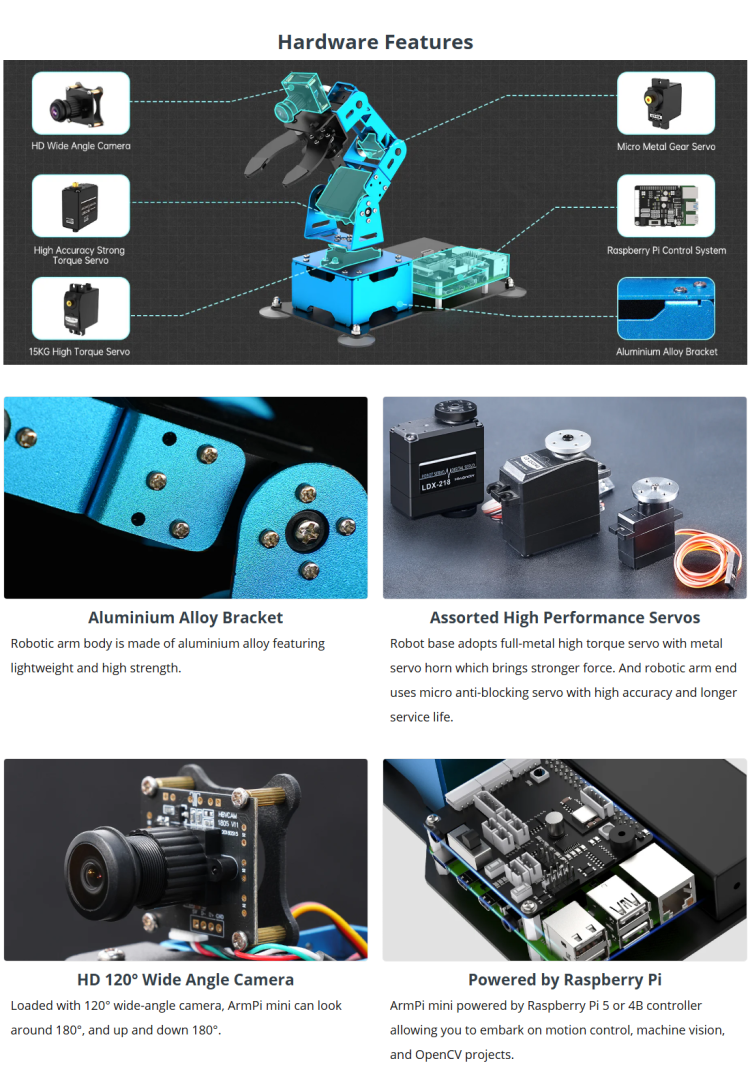 Hardware Features

HD Wide Angle Camera

High Accuracy Strong Torque Servo

15KG High Torque Servo

Micro Metal Gear Servo

Raspberry Pi Control System

Aluminium Alloy Bracket

LDX-218

Aluminium Alloy Bracket
Robotic arm body is made of aluminium alloy featuring lightweight and high strength.

Assorted High Performance Servos
Robot base adopts full-metal high torque servo with metal servo horn which brings stronger force. And robotic arm end uses micro anti-blocking servo with high accuracy and longer service life.

HD 120° Wide Angle Camera
Loaded with 120° wide-angle camera, ArmPi mini can look around 180°, and up and down 180°.

Powered by Raspberry Pi
ArmPi mini powered by Raspberry Pi 5 or 4B controller allowing you to embark on motion control, machine vision, and OpenCV projects.