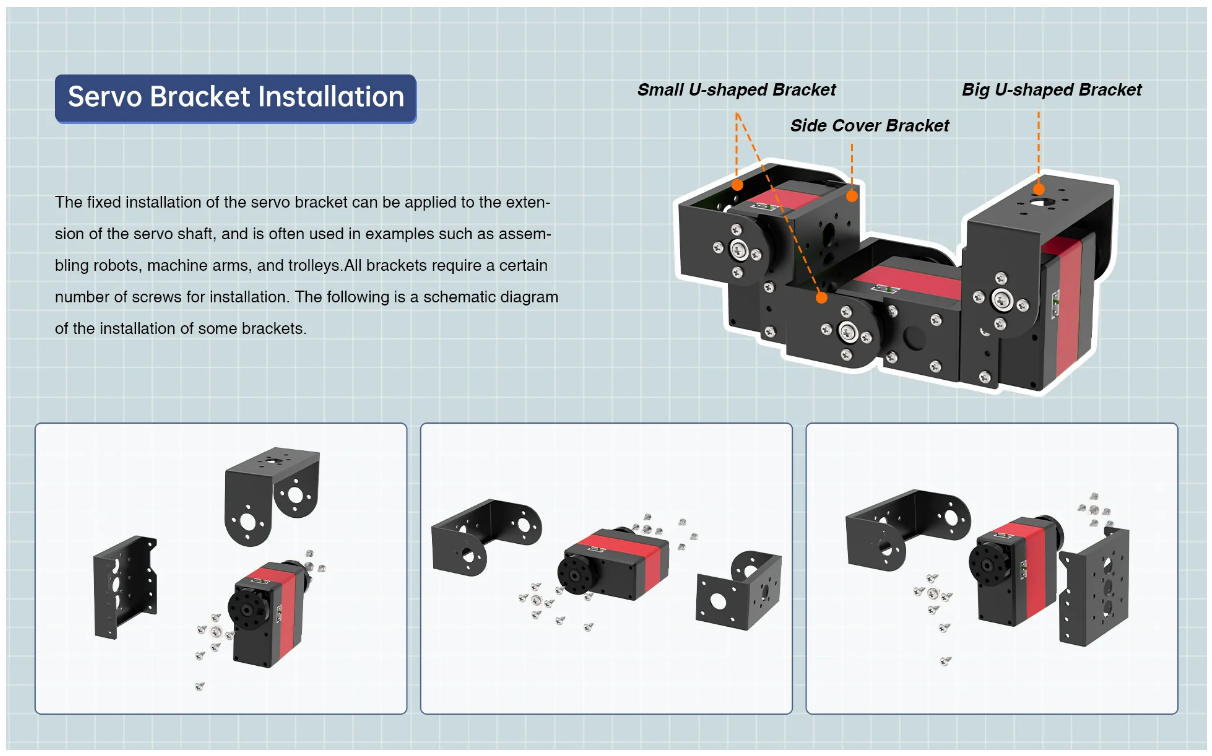 Servo Bracket Installation

The fixed installation of the servo bracket can be applied to the extension of the servo shaft, and is often used in examples such as assembling robots, machine arms, and trolleys.All brackets require a certain number of screws for installation. The following is a schematic diagram of the installation of some brackets.

Small U-shaped Bracket

Side Cover Bracket

Big U-shaped Bracket