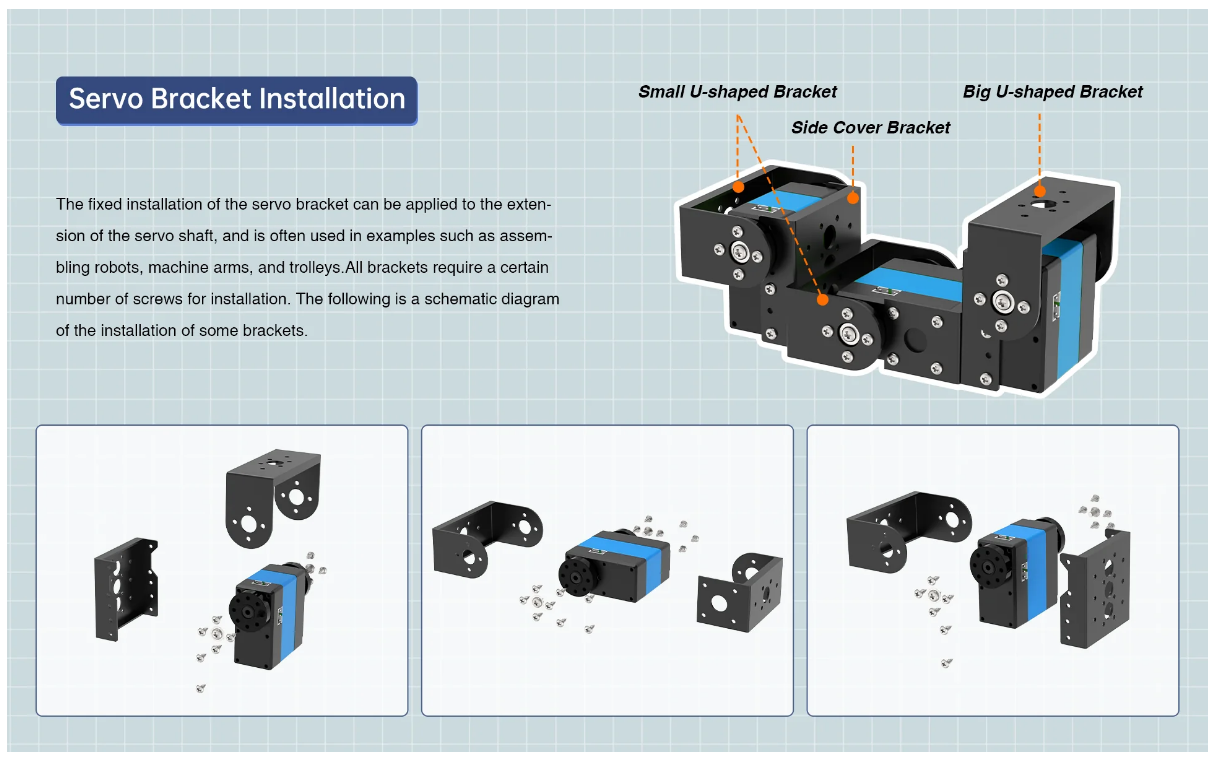 Servo Bracket Installation

The fixed installation of the servo bracket can be applied to the extension of the servo shaft, and is often used in examples such as assembling robots, machine arms, and trolleys.All brackets require a certain number of screws for installation. The following is a schematic diagram of the installation of some brackets.

Small U-shaped Bracket

Side Cover Bracket

Big U-shaped Bracket