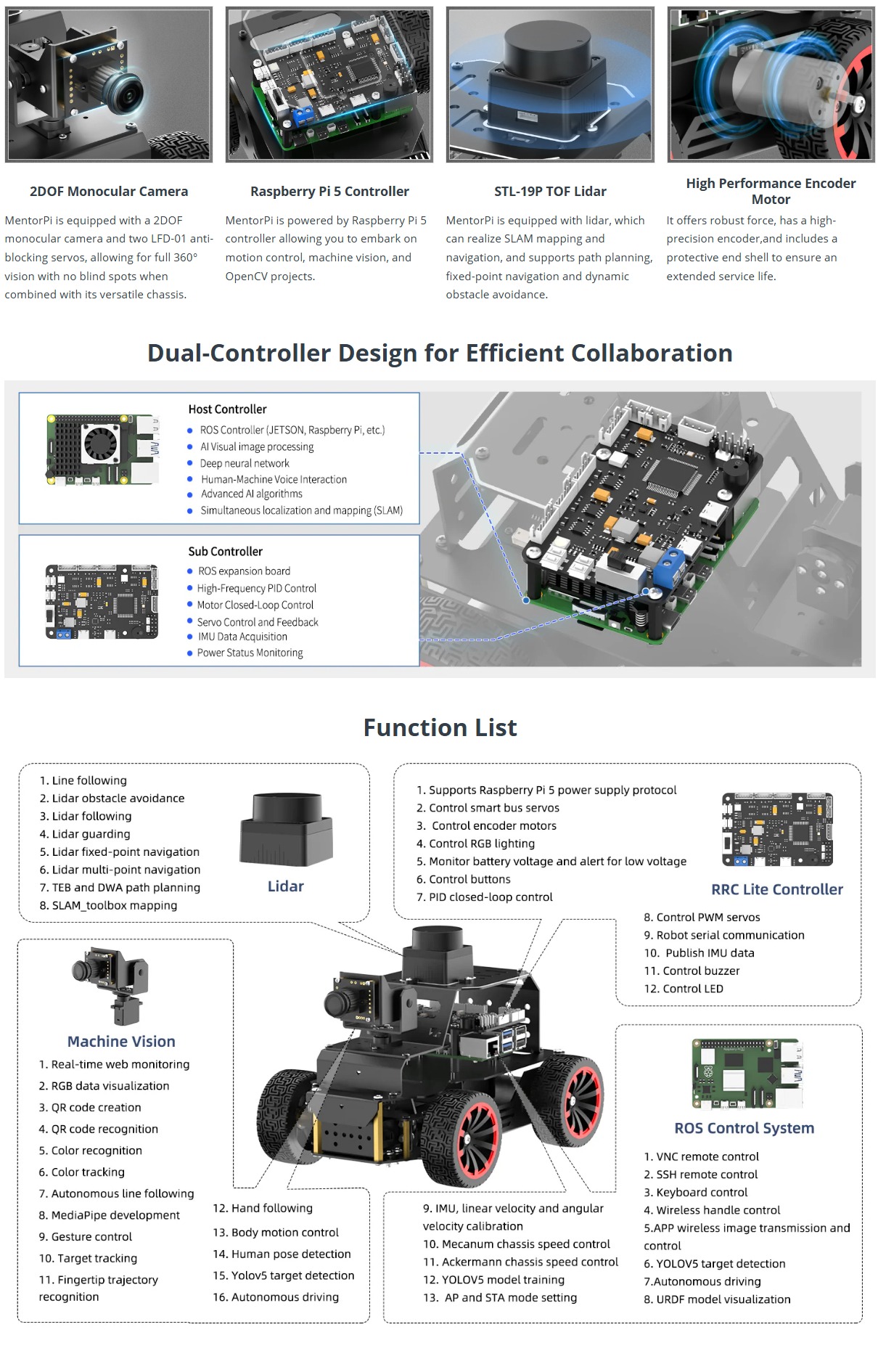 2DOF Monocular Camera

MentorPi is equipped with a 2DOF monocular camera and two LFD-01 anti-blocking servos, allowing for full 360° vision with no blind spots when combined with its versatile chassis.

Raspberry Pi 5 Controller

MentorPi is powered by Raspberry Pi 5 controller allowing you to embark on motion control, machine vision, and OpenCV projects.

STL-19P TOF Lidar

MentorPi is equipped with lidar, which can realize SLAM mapping and navigation, and supports path planning, fixed-point navigation and dynamic obstacle avoidance.

High Performance Encoder Motor

It offers robust force, has a high-precision encoder,and includes a protective end shell to ensure an extended service life.

Dual-Controller Design for Efficient Collaboration

Host Controller
ROS Controller (JETSON, Raspberry Pi, etc.)
AI Visual image processing
Deep neural network
Human-Machine Voice Interaction
Advanced AI algorithms
Simultaneous localization and mapping (SLAM)

Sub Controller
ROS expansion board
High-Frequency PID Control
Motor Closed-Loop Control
Servo Control and Feedback
IMU Data Acquisition
Power Status Monitoring

Function List

1. Line following
2. Lidar obstacle avoidance
3. Lidar following
4. Lidar guarding
5. Lidar fixed-point navigation
6. Lidar multi-point navigation
7. TEB and DWA path planning
8. SLAM_toolbox mapping

Lidar

1. Supports Raspberry Pi 5 power supply protocol
2. Control smart bus servos
3. Control encoder motors
4. Control RGB lighting
5. Monitor battery voltage and alert for low voltage
6. Control buttons
7. PID closed-loop control

RRC Lite Controller

8. Control PWM servos
9. Robot serial communication
10. Publish IMU data
11. Control buzzer
12. Control LED

Machine Vision
1. Real-time web monitoring
2. RGB data visualization
3. QR code creation
4. QR code recognition
5. Color recognition
6. Color tracking
7. Autonomous line following
8. MediaPipe development
9. Gesture control
10. Target tracking
11. Fingertip trajectory recognition

12. Hand following
13. Body motion control
14. Human pose detection
15. Yolov5 target detection
16. Autonomous driving

9. IMU, linear velocity and angular velocity calibration
10. Mecanum chassis speed control
11. Ackermann chassis speed control
12. YOLOV5 model training
13. AP and STA mode setting

ROS Control System
1. VNC remote control
2. SSH remote control
3. Keyboard control
4. Wireless handle control
5.APP wireless image transmission and control
6. YOLOV5 target detection
7.Autonomous driving
8. URDF model visualization