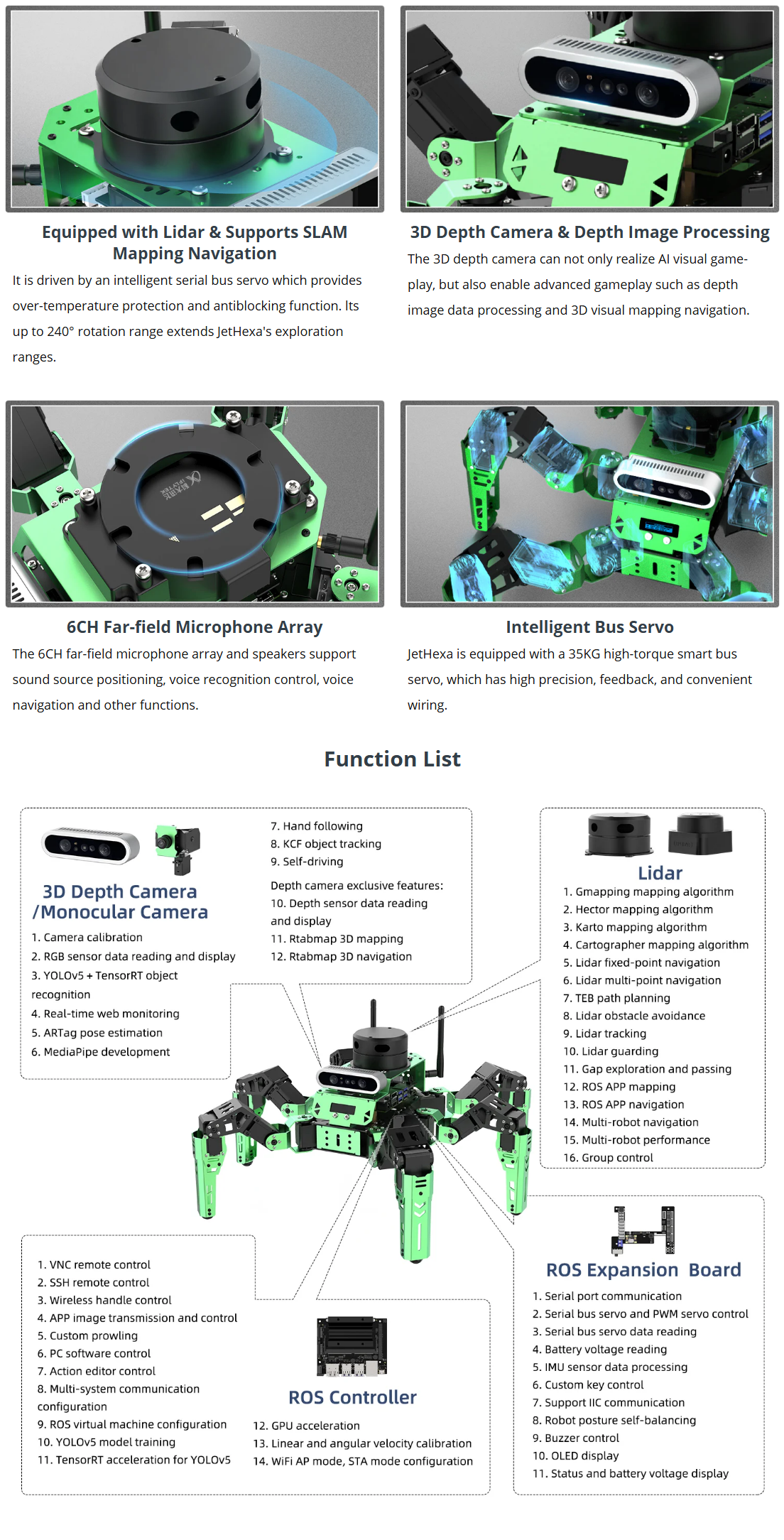 Equipped with Lidar & Supports SLAM Mapping Navigation

It is driven by an intelligent serial bus servo which provides over-temperature protection and antiblocking function. Its up to 240° rotation range extends JetHexa's exploration ranges.

3D Depth Camera & Depth Image Processing

The 3D depth camera can not only realize AI visual gameplay, but also enable advanced gameplay such as depth image data processing and 3D visual mapping navigation.

6CH Far-field Microphone Array

The 6CH far-field microphone array and speakers support sound source positioning, voice recognition control, voice navigation and other functions.

Intelligent Bus Servo

JetHexa is equipped with a 35KG high-torque smart bus servo, which has high precision, feedback, and convenient wiring.

Function List

3D Depth Camera /Monocular Camera

1. Camera calibration
2. RGB sensor data reading and display
3. YOLOv5 + TensorRT object recognition
4. Real-time web monitoring
5. ARTag pose estimation
6. MediaPipe development

7. Hand following
8. KCF object tracking
9. Self-driving

Depth camera exclusive features:
10. Depth sensor data reading and display
11. Rtabmap 3D mapping
12. Rtabmap 3D navigation

Lidar

1. Gmapping mapping algorithm
2. Hector mapping algorithm
3. Karto mapping algorithm
4. Cartographer mapping algorithm
5. Lidar fixed-point navigation
6. Lidar multi-point navigation
7. TEB path planning
8. Lidar obstacle avoidance
9. Lidar tracking
10. Lidar guarding
11. Gap exploration and passing
12. ROS APP mapping
13. ROS APP navigation
14. Multi-robot navigation
15. Multi-robot performance
16. Group control

1. VNC remote control
2. SSH remote control
3. Wireless handle control
4. APP image transmission and control
5. Custom prowling
6. PC software control
7. Action editor control
8. Multi-system communication configuration
9. ROS virtual machine configuration
10. YOLOv5 model training
11. TensorRT acceleration for YOLOv5

ROS Controller

12. GPU acceleration
13. Linear and angular velocity calibration
14. WiFi AP mode, STA mode configuration

ROS Expansion Board

1. Serial port communication
2. Serial bus servo and PWM servo control
3. Serial bus servo data reading
4. Battery voltage reading
5. IMU sensor data processing
6. Custom key control
7. Support IIC communication
8. Robot posture self-balancing
9. Buzzer control
10. OLED display
11. Status and battery voltage display