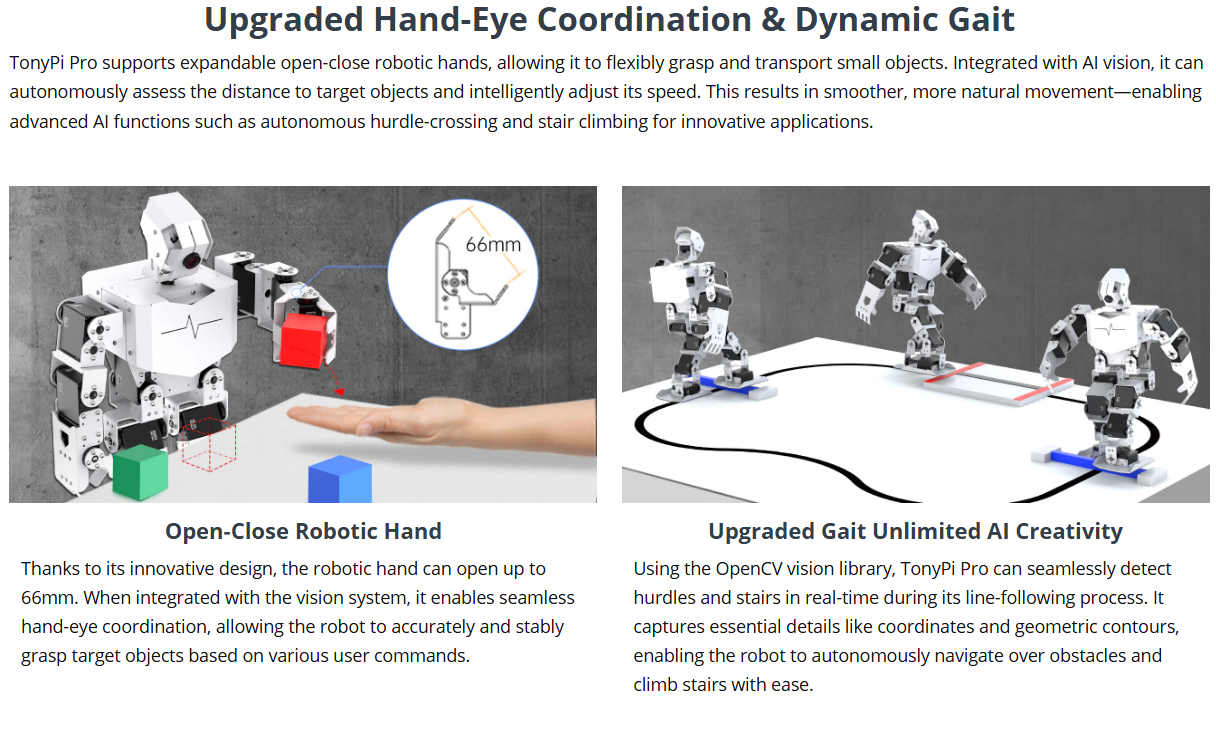 Upgraded Hand-Eye Coordination & Dynamic Gait

TonyPi Pro supports expandable open-close robotic hands, allowing it to flexibly grasp and transport small objects. Integrated with AI vision, it can autonomously assess the distance to target objects and intelligently adjust its speed. This results in smoother, more natural movement—enabling advanced AI functions such as autonomous hurdle-crossing and stair climbing for innovative applications.

66mm

Open-Close Robotic Hand

Thanks to its innovative design, the robotic hand can open up to 66mm. When integrated with the vision system, it enables seamless hand-eye coordination, allowing the robot to accurately and stably grasp target objects based on various user commands.

Upgraded Gait Unlimited AI Creativity

Using the OpenCV vision library, TonyPi Pro can seamlessly detect hurdles and stairs in real-time during its line-following process. It captures essential details like coordinates and geometric contours, enabling the robot to autonomously navigate over obstacles and climb stairs with ease.