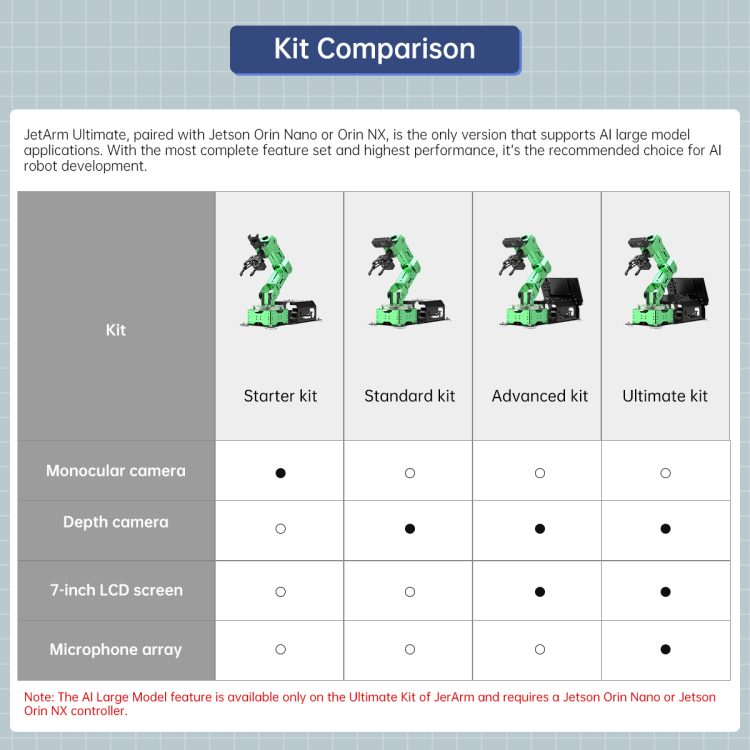 Kit Comparison

JetArm Ultimate, paired with Jetson Orin Nano or Orin NX, is the only version that supports AI large model applications. With the most complete feature set and highest performance, it's the recommended choice for AI robot development.

| Kit | Starter kit | Standard kit | Advanced kit | Ultimate kit |
|---|---|---|---|---|
| Monocular camera | ● | ○ | ○ | ○ |
| Depth camera | ○ | ● | ● | ● |
| 7-inch LCD screen | ○ | ○ | ● | ● |
| Microphone array | ○ | ○ | ○ | ● |

Note: The AI Large Model feature is available only on the Ultimate Kit of JerArm and requires a Jetson Orin Nano or Jetson Orin NX controller.