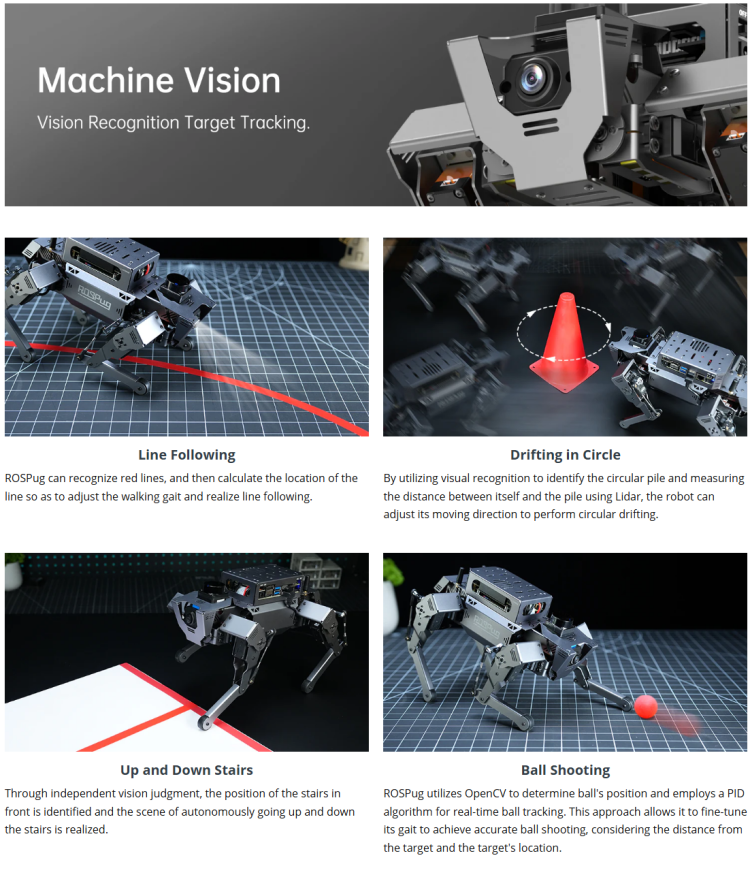 Machine Vision
Vision Recognition Target Tracking.

ROSPug

Line Following
ROSPug can recognize red lines, and then calculate the location of the line so as to adjust the walking gait and realize line following.

Drifting in Circle
By utilizing visual recognition to identify the circular pile and measuring the distance between itself and the pile using Lidar, the robot can adjust its moving direction to perform circular drifting.

Up and Down Stairs
Through independent vision judgment, the position of the stairs in front is identified and the scene of autonomously going up and down the stairs is realized.

Ball Shooting
ROSPug utilizes OpenCV to determine ball's position and employs a PID algorithm for real-time ball tracking. This approach allows it to fine-tune its gait to achieve accurate ball shooting, considering the distance from the target and the target's location.