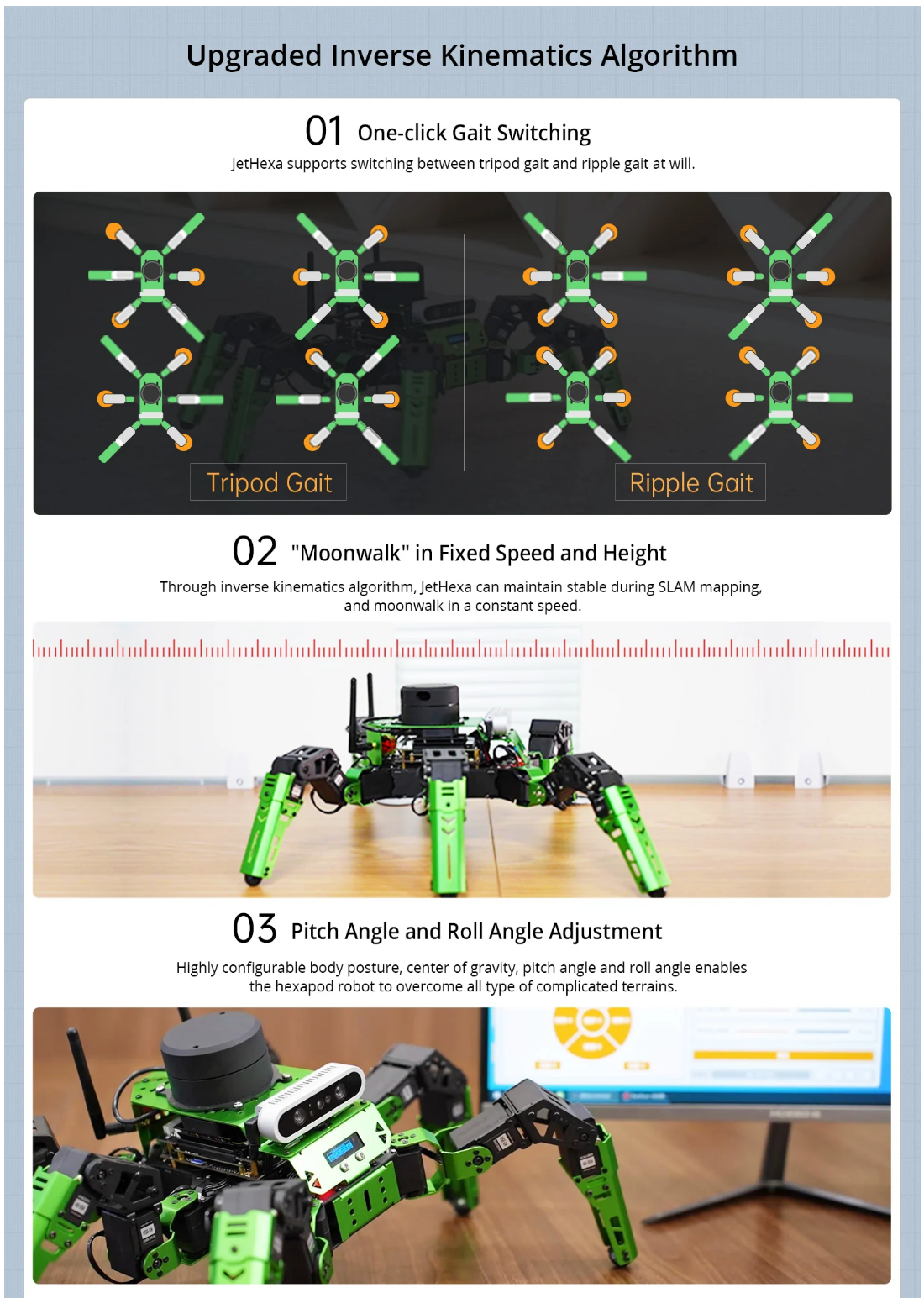 Upgraded Inverse Kinematics Algorithm

01 One-click Gait Switching

JetHexa supports switching between tripod gait and ripple gait at will.

Tripod Gait

Ripple Gait

02 "Moonwalk" in Fixed Speed and Height

Through inverse kinematics algorithm, JetHexa can maintain stable during SLAM mapping, and moonwalk in a constant speed.

03 Pitch Angle and Roll Angle Adjustment

Highly configurable body posture, center of gravity, pitch angle and roll angle enables the hexapod robot to overcome all type of complicated terrains.