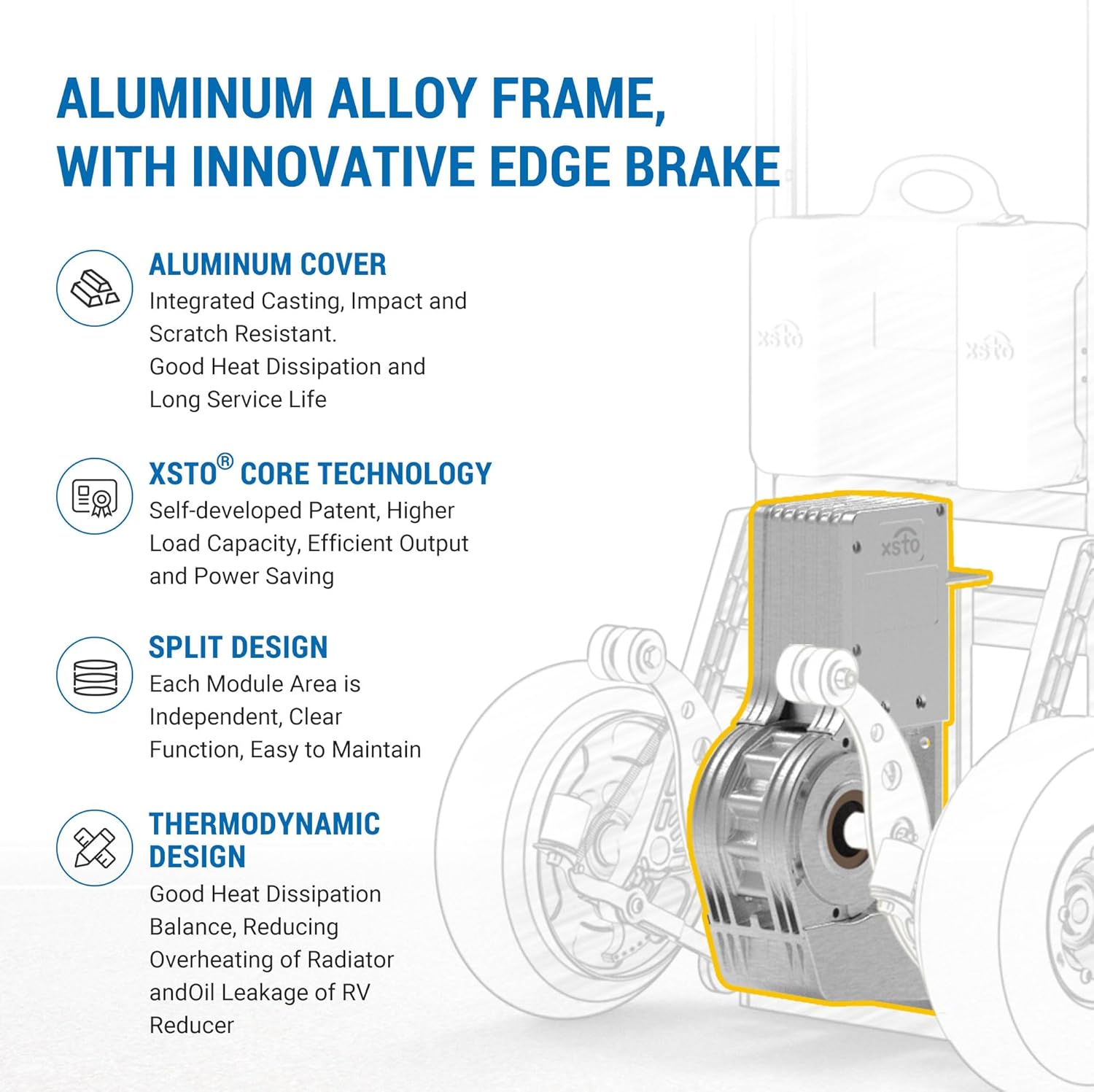 ALUMINUM ALLOY FRAME, WITH INNOVATIVE EDGE BRAKE

ALUMINUM COVER
Integrated Casting, Impact and Scratch Resistant.
Good Heat Dissipation and Long Service Life

XSTO® CORE TECHNOLOGY
Self-developed Patent, Higher Load Capacity, Efficient Output and Power Saving

SPLIT DESIGN
Each Module Area is Independent, Clear Function, Easy to Maintain

THERMODYNAMIC DESIGN
Good Heat Dissipation Balance, Reducing Overheating of Radiator andOil Leakage of RV Reducer

xsto

xsto

xsto