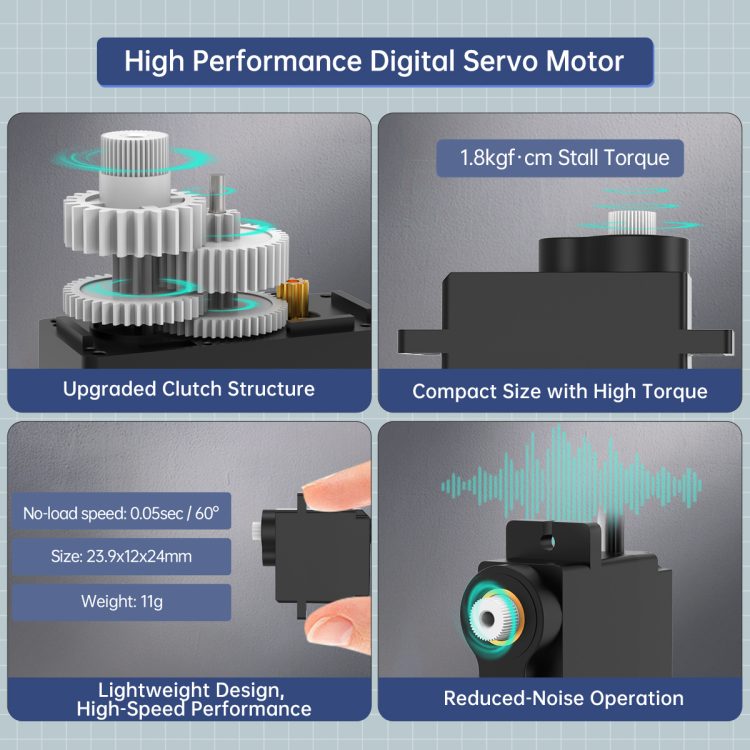 High Performance Digital Servo Motor

Upgraded Clutch Structure

1.8kgf·cm Stall Torque

Compact Size with High Torque

No-load speed: 0.05sec / 60°

Size: 23.9x12x24mm

Weight: 11g

Lightweight Design, High-Speed Performance

Reduced-Noise Operation