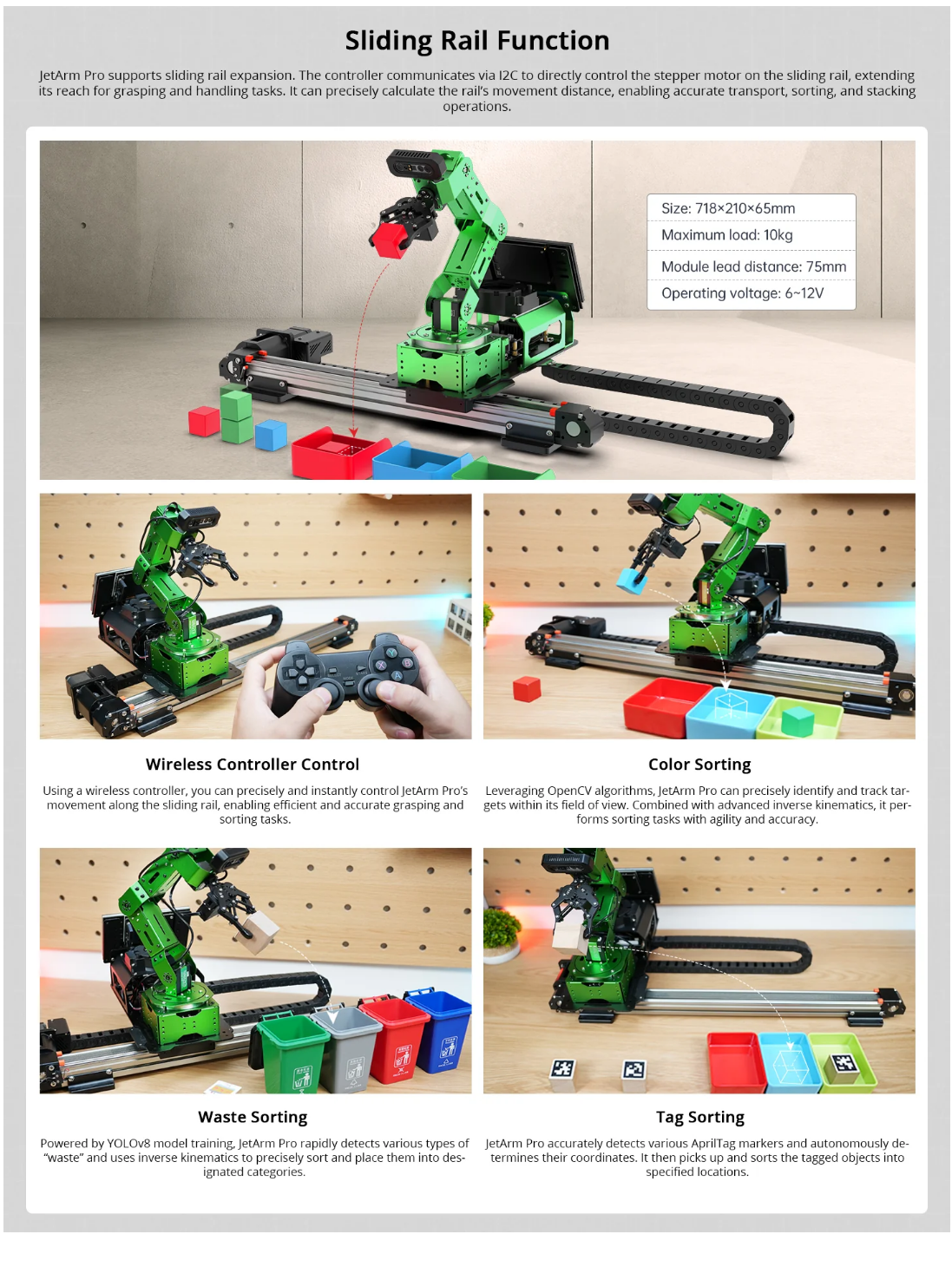 Sliding Rail Function

JetArm Pro supports sliding rail expansion. The controller communicates via I2C to directly control the stepper motor on the sliding rail, extending its reach for grasping and handling tasks. It can precisely calculate the rail's movement distance, enabling accurate transport, sorting, and stacking operations.

Size: 718×210×65mm
Maximum load: 10kg
Module lead distance: 75mm
Operating voltage: 6~12V

Wireless Controller Control

Using a wireless controller, you can precisely and instantly control JetArm Pro's movement along the sliding rail, enabling efficient and accurate grasping and sorting tasks.

Color Sorting

Leveraging OpenCV algorithms, JetArm Pro can precisely identify and track targets within its field of view. Combined with advanced inverse kinematics, it performs sorting tasks with agility and accuracy.

Waste Sorting

Powered by YOLOv8 model training, JetArm Pro rapidly detects various types of "waste" and uses inverse kinematics to precisely sort and place them into designated categories.

Tag Sorting

JetArm Pro accurately detects various AprilTag markers and autonomously determines their coordinates. It then picks up and sorts the tagged objects into specified locations.