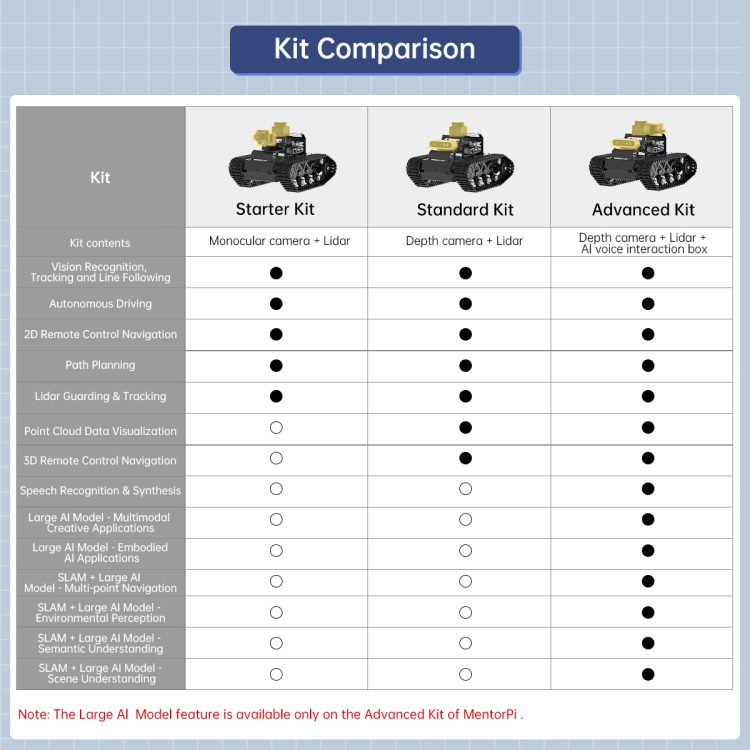 Kit Comparison

| Kit | Starter Kit | Standard Kit | Advanced Kit |
|---|---|---|---|
| Kit contents | Monocular camera + Lidar | Depth camera + Lidar | Depth camera + Lidar + AI voice interaction box |
| Vision Recognition, Tracking and Line Following | ● | ● | ● |
| Autonomous Driving | ● | ● | ● |
| 2D Remote Control Navigation | ● | ● | ● |
| Path Planning | ● | ● | ● |
| Lidar Guarding & Tracking | ● | ● | ● |
| Point Cloud Data Visualization | ○ | ● | ● |
| 3D Remote Control Navigation | ○ | ● | ● |
| Speech Recognition & Synthesis | ○ | ○ | ● |
| Large AI Model - Multimodal Creative Applications | ○ | ○ | ● |
| Large AI Model - Embodied AI Applications | ○ | ○ | ● |
| SLAM + Large AI Model - Multi-point Navigation | ○ | ○ | ● |
| SLAM + Large AI Model - Environmental Perception | ○ | ○ | ● |
| SLAM + Large AI Model - Semantic Understanding | ○ | ○ | ● |
| SLAM + Large AI Model - Scene Understanding | ○ | ○ | ● |

Note: The Large AI Model feature is available only on the Advanced Kit of MentorPi .