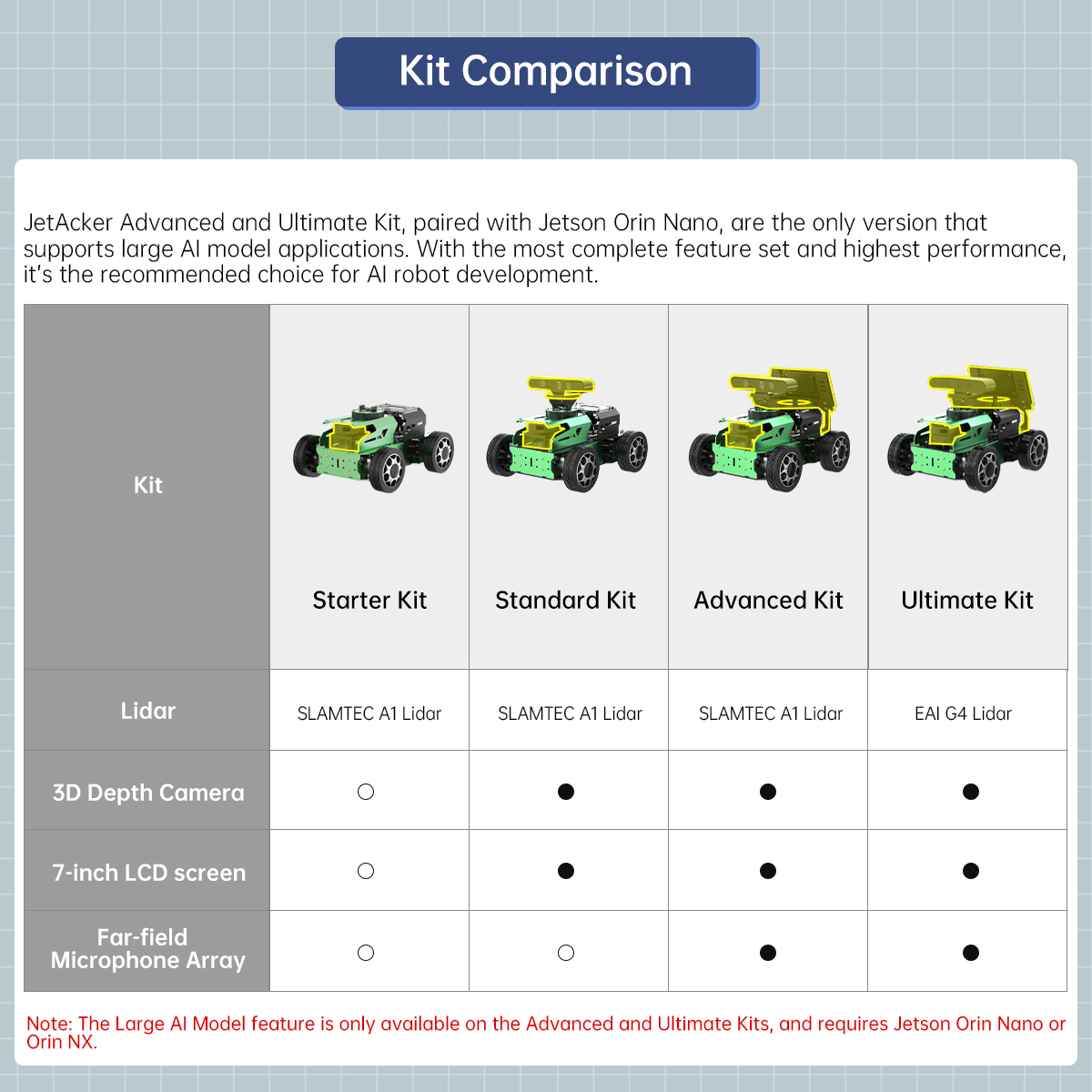 Kit Comparison

JetAcker Advanced and Ultimate Kit, paired with Jetson Orin Nano, are the only version that supports large AI model applications. With the most complete feature set and highest performance, it's the recommended choice for AI robot development.

| Kit | Starter Kit | Standard Kit | Advanced Kit | Ultimate Kit |
|---|---|---|---|---|
| Lidar | SLAMTEC A1 Lidar | SLAMTEC A1 Lidar | SLAMTEC A1 Lidar | EAI G4 Lidar |
| 3D Depth Camera | ○ | ● | ● | ● |
| 7-inch LCD screen | ○ | ● | ● | ● |
| Far-field Microphone Array | ○ | ○ | ● | ● |

Note: The Large AI Model feature is only available on the Advanced and Ultimate Kits, and requires Jetson Orin Nano or Orin NX.