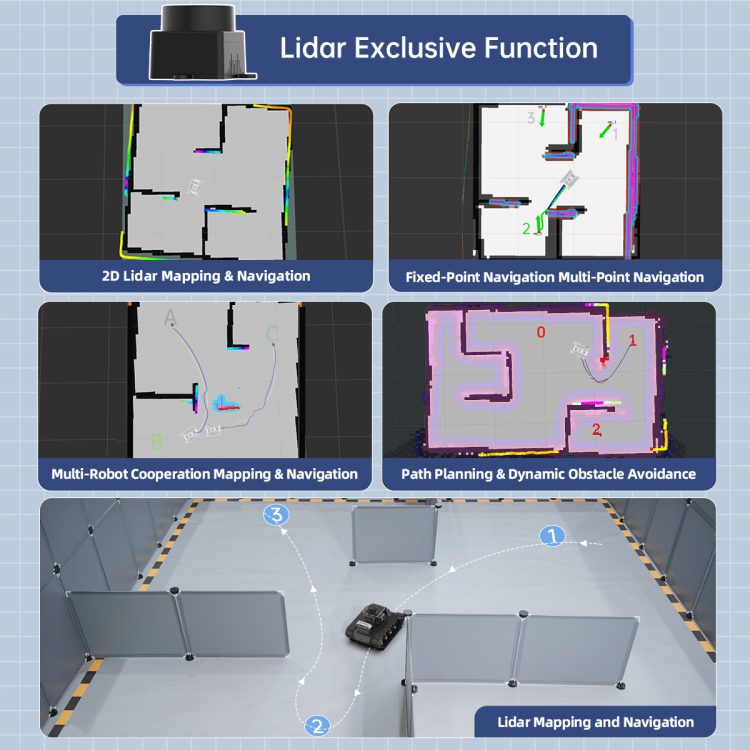 Lidar Exclusive Function

2D Lidar Mapping & Navigation

3
1
2
Fixed-Point Navigation Multi-Point Navigation

A
C
B
Multi-Robot Cooperation Mapping & Navigation

0
1
2
Path Planning & Dynamic Obstacle Avoidance

3
1
2
Lidar Mapping and Navigation