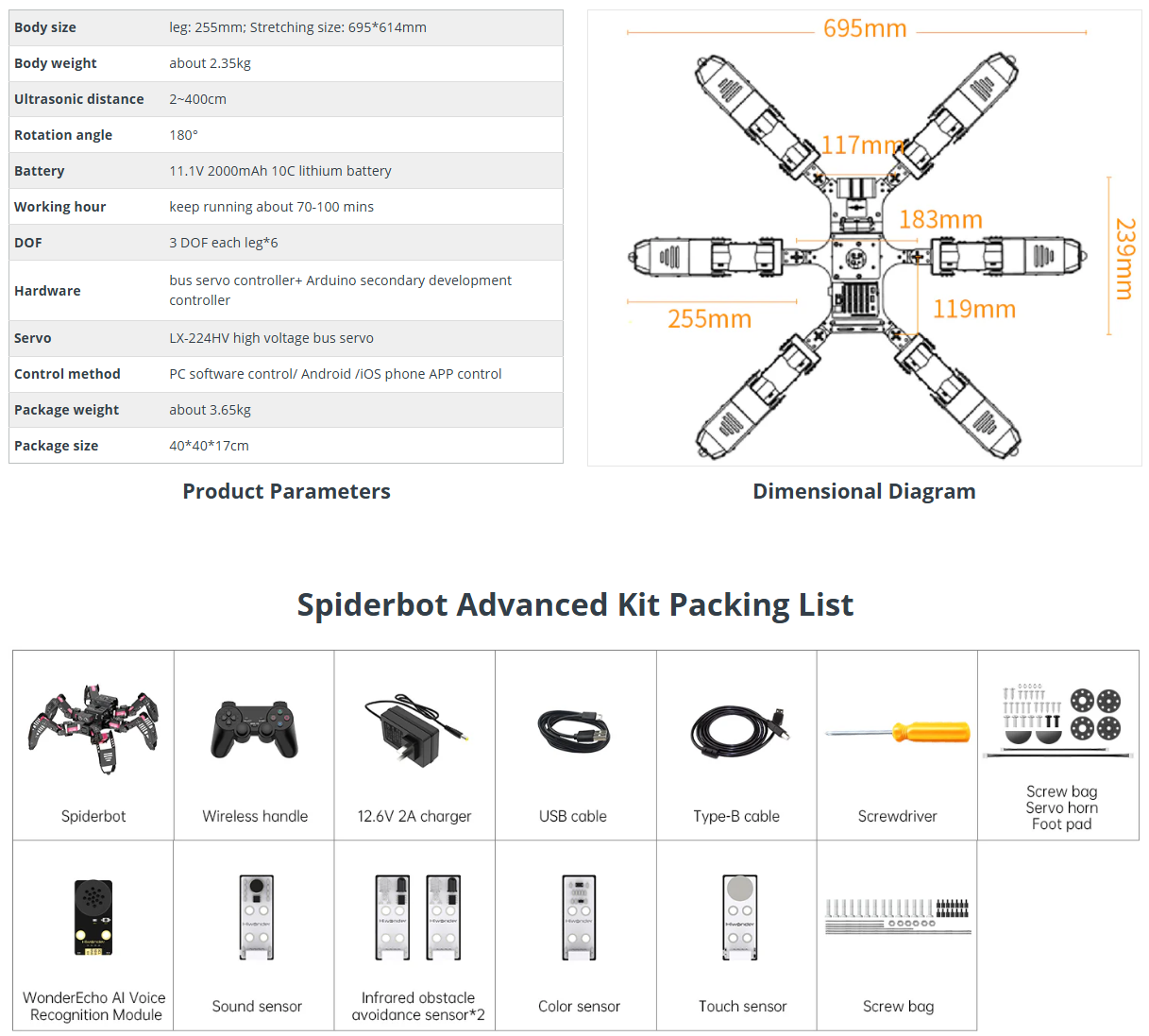 | Body size | leg: 255mm; Stretching size: 695*614mm |
|---|---|
| Body weight | about 2.35kg |
| Ultrasonic distance | 2~400cm |
| Rotation angle | 180° |
| Battery | 11.1V 2000mAh 10C lithium battery |
| Working hour | keep running about 70-100 mins |
| DOF | 3 DOF each leg*6 |
| Hardware | bus servo controller+ Arduino secondary development controller |
| Servo | LX-224HV high voltage bus servo |
| Control method | PC software control/ Android /iOS phone APP control |
| Package weight | about 3.65kg |
| Package size | 40*40*17cm |

Product Parameters

695mm
117mm
183mm
239mm
255mm
119mm

Dimensional Diagram

Spiderbot Advanced Kit Packing List

| Spiderbot | Wireless handle | 12.6V 2A charger | USB cable | Type-B cable | Screwdriver | Screw bag Servo horn Foot pad |
|---|---|---|---|---|---|---|
| WonderEcho AI Voice Recognition Module | Sound sensor | Infrared obstacle avoidance sensor*2 | Color sensor | Touch sensor | Screw bag | |