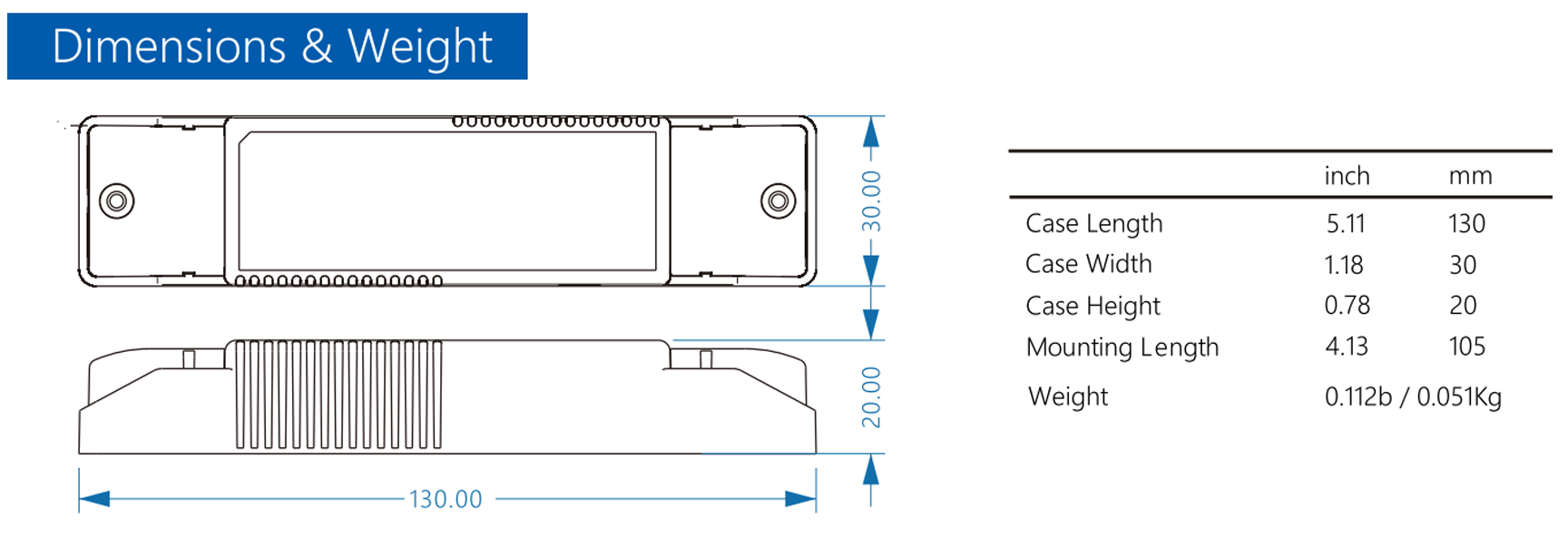 Dimensions & Weight

30.00

20.00

130.00

| | inch | mm |
|---|---|---|
| Case Length | 5.11 | 130 |
| Case Width | 1.18 | 30 |
| Case Height | 0.78 | 20 |
| Mounting Length | 4.13 | 105 |
| Weight | 0.112b / 0.051Kg | |