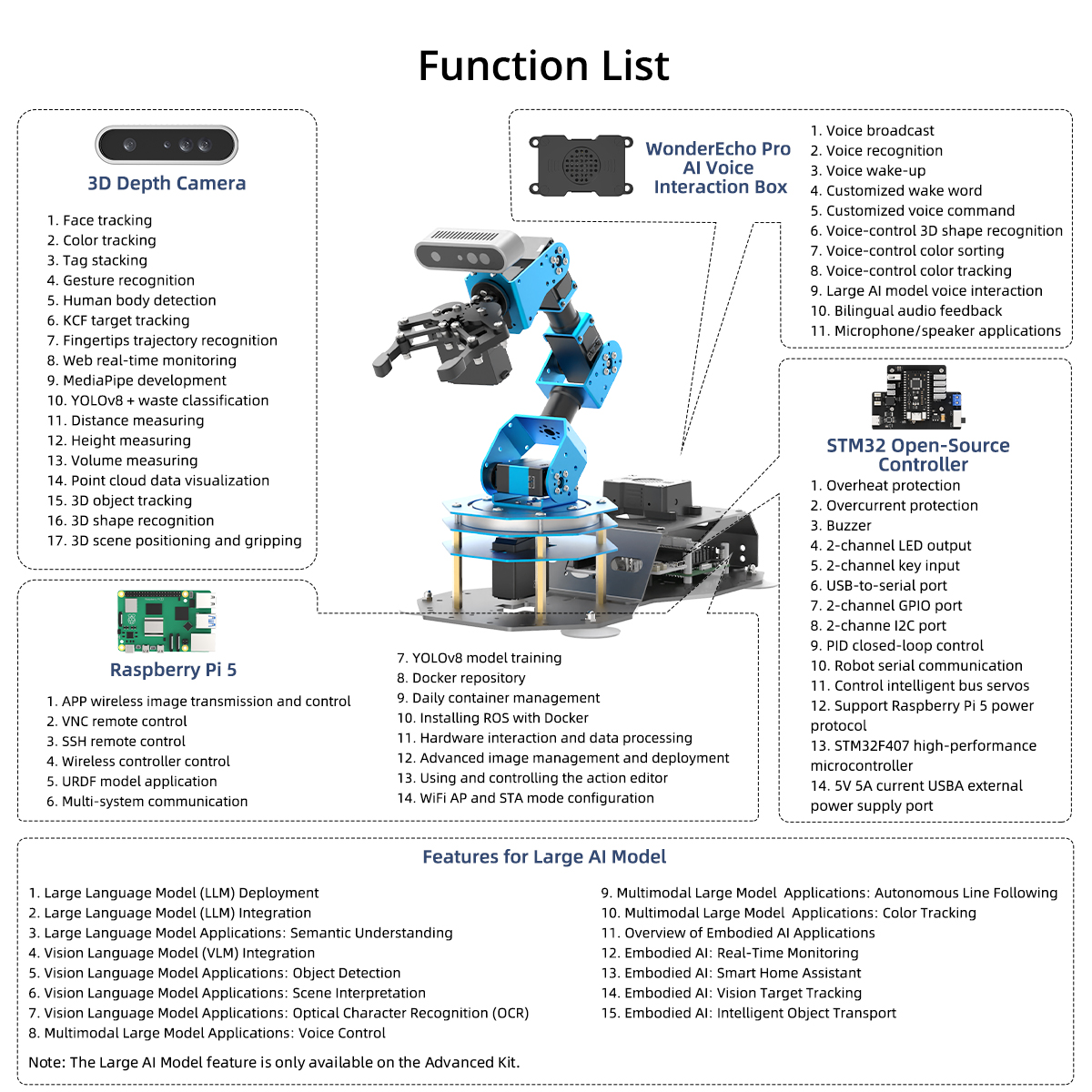 Function List

3D Depth Camera

1. Face tracking
2. Color tracking
3. Tag stacking
4. Gesture recognition
5. Human body detection
6. KCF target tracking
7. Fingertips trajectory recognition
8. Web real-time monitoring
9. MediaPipe development
10. YOLOv8 + waste classification
11. Distance measuring
12. Height measuring
13. Volume measuring
14. Point cloud data visualization
15. 3D object tracking
16. 3D shape recognition
17. 3D scene positioning and gripping

WonderEcho Pro AI Voice Interaction Box

1. Voice broadcast
2. Voice recognition
3. Voice wake-up
4. Customized wake word
5. Customized voice command
6. Voice-control 3D shape recognition
7. Voice-control color sorting
8. Voice-control color tracking
9. Large AI model voice interaction
10. Bilingual audio feedback
11. Microphone/speaker applications

STM32 Open-Source Controller

1. Overheat protection
2. Overcurrent protection
3. Buzzer
4. 2-channel LED output
5. 2-channel key input
6. USB-to-serial port
7. 2-channel GPIO port
8. 2-channe I2C port
9. PID closed-loop control
10. Robot serial communication
11. Control intelligent bus servos
12. Support Raspberry Pi 5 power protocol
13. STM32F407 high-performance microcontroller
14. 5V 5A current USBA external power supply port

Raspberry Pi 5

1. APP wireless image transmission and control
2. VNC remote control
3. SSH remote control
4. Wireless controller control
5. URDF model application
6. Multi-system communication

7. YOLOv8 model training
8. Docker repository
9. Daily container management
10. Installing ROS with Docker
11. Hardware interaction and data processing
12. Advanced image management and deployment
13. Using and controlling the action editor
14. WiFi AP and STA mode configuration

Features for Large AI Model

1. Large Language Model (LLM) Deployment
2. Large Language Model (LLM) Integration
3. Large Language Model Applications: Semantic Understanding
4. Vision Language Model (VLM) Integration
5. Vision Language Model Applications: Object Detection
6. Vision Language Model Applications: Scene Interpretation
7. Vision Language Model Applications: Optical Character Recognition (OCR)
8. Multimodal Large Model Applications: Voice Control

9. Multimodal Large Model Applications: Autonomous Line Following
10. Multimodal Large Model Applications: Color Tracking
11. Overview of Embodied AI Applications
12. Embodied AI: Real-Time Monitoring
13. Embodied AI: Smart Home Assistant
14. Embodied AI: Vision Target Tracking
15. Embodied AI: Intelligent Object Transport

Note: The Large AI Model feature is only available on the Advanced Kit.