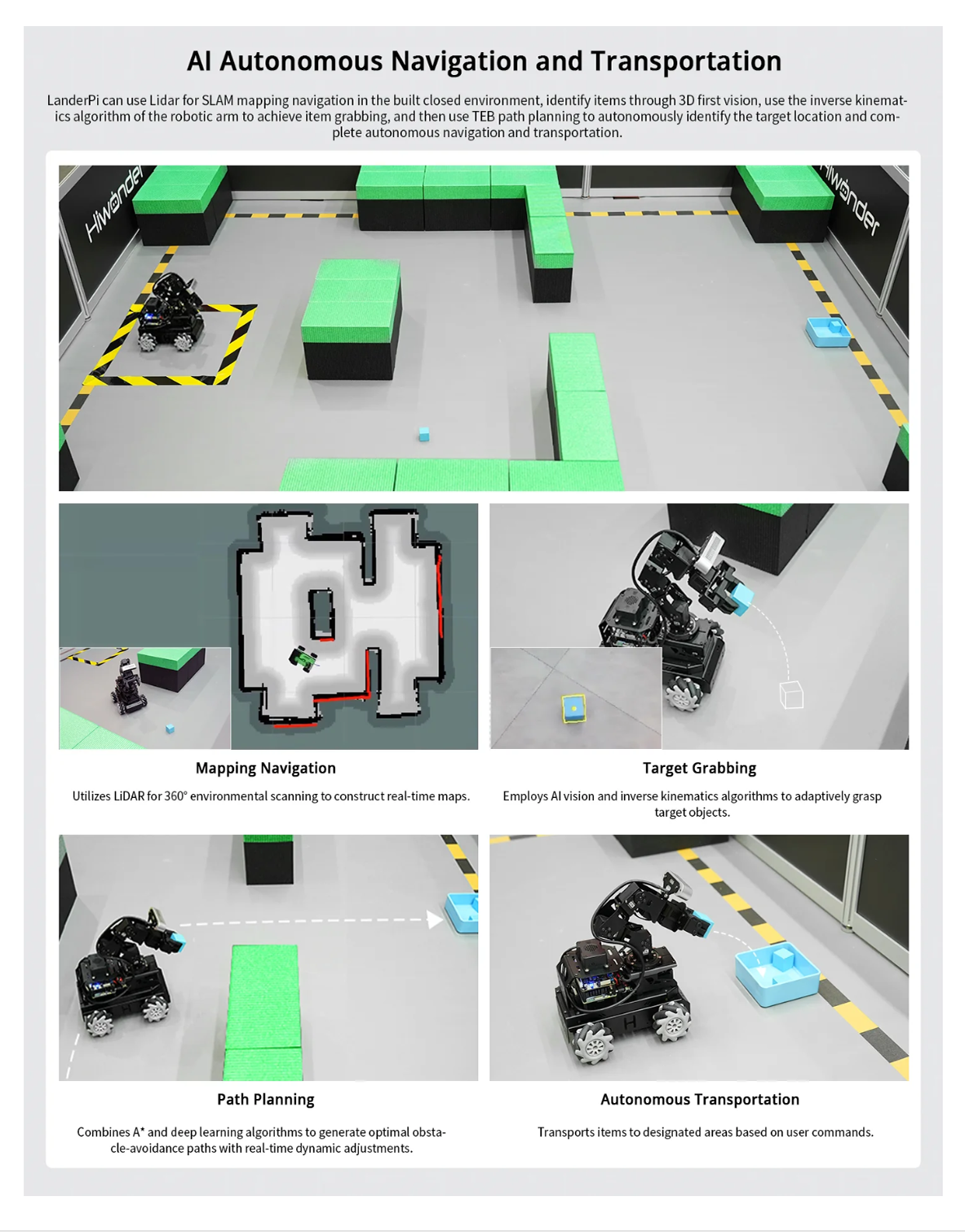 AI Autonomous Navigation and Transportation

LanderPi can use Lidar for SLAM mapping navigation in the built closed environment, identify items through 3D first vision, use the inverse kinematics algorithm of the robotic arm to achieve item grabbing, and then use TEB path planning to autonomously identify the target location and complete autonomous navigation and transportation.

Hiwonder

Hiwonder

Mapping Navigation

Utilizes LiDAR for 360° environmental scanning to construct real-time maps.

Target Grabbing

Employs AI vision and inverse kinematics algorithms to adaptively grasp target objects.

Path Planning

Combines A* and deep learning algorithms to generate optimal obstacle-avoidance paths with real-time dynamic adjustments.

Autonomous Transportation

Transports items to designated areas based on user commands.