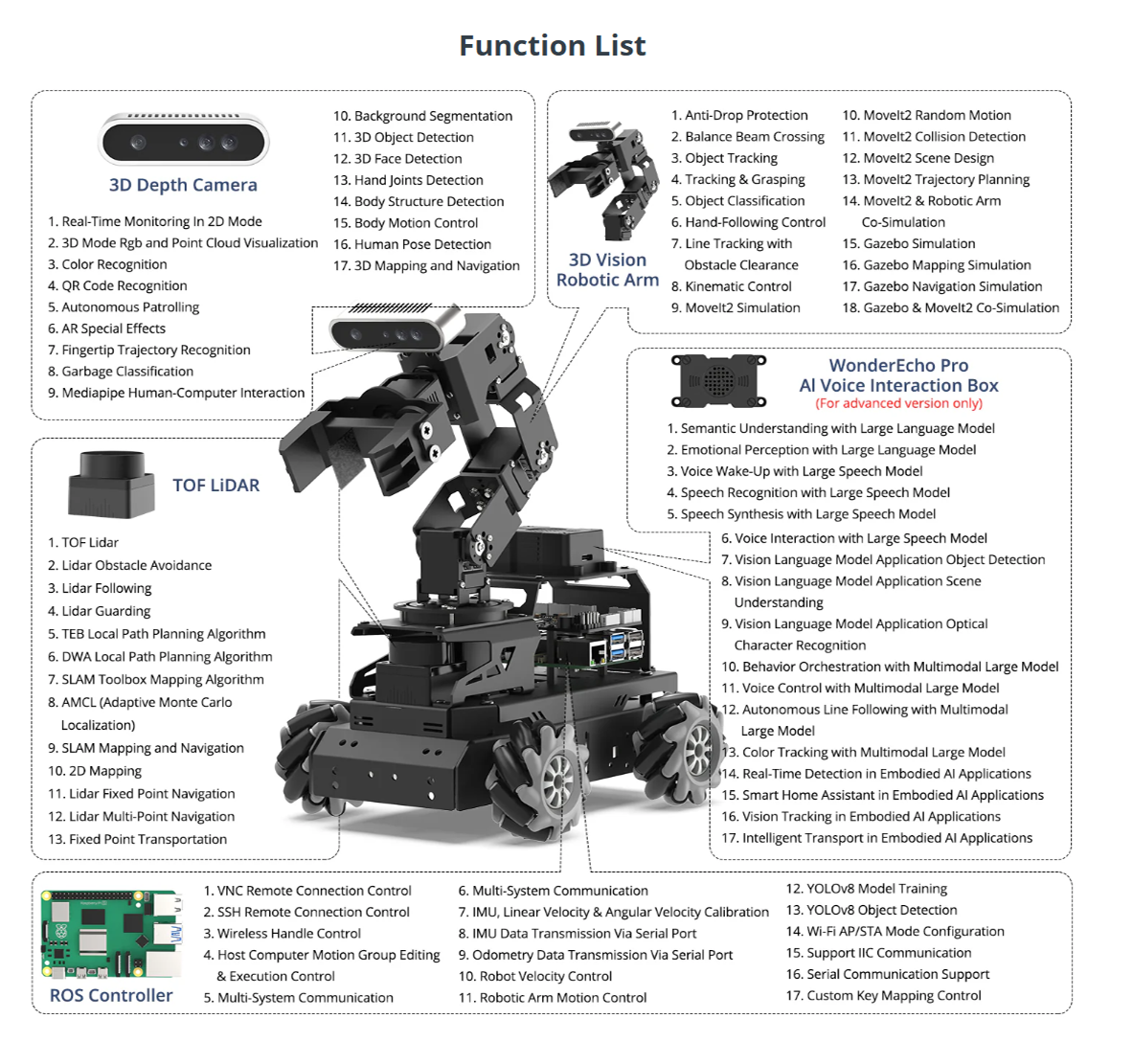 Function List

3D Depth Camera

1. Real-Time Monitoring In 2D Mode
2. 3D Mode Rgb and Point Cloud Visualization
3. Color Recognition
4. QR Code Recognition
5. Autonomous Patrolling
6. AR Special Effects
7. Fingertip Trajectory Recognition
8. Garbage Classification
9. Mediapipe Human-Computer Interaction
10. Background Segmentation
11. 3D Object Detection
12. 3D Face Detection
13. Hand Joints Detection
14. Body Structure Detection
15. Body Motion Control
16. Human Pose Detection
17. 3D Mapping and Navigation

3D Vision Robotic Arm

1. Anti-Drop Protection
2. Balance Beam Crossing
3. Object Tracking
4. Tracking & Grasping
5. Object Classification
6. Hand-Following Control
7. Line Tracking with Obstacle Clearance
8. Kinematic Control
9. MoveIt2 Simulation
10. MoveIt2 Random Motion
11. MoveIt2 Collision Detection
12. MoveIt2 Scene Design
13. MoveIt2 Trajectory Planning
14. MoveIt2 & Robotic Arm Co-Simulation
15. Gazebo Simulation
16. Gazebo Mapping Simulation
17. Gazebo Navigation Simulation
18. Gazebo & MoveIt2 Co-Simulation

WonderEcho Pro
AI Voice Interaction Box
(For advanced version only)

1. Semantic Understanding with Large Language Model
2. Emotional Perception with Large Language Model
3. Voice Wake-Up with Large Speech Model
4. Speech Recognition with Large Speech Model
5. Speech Synthesis with Large Speech Model
6. Voice Interaction with Large Speech Model
7. Vision Language Model Application Object Detection
8. Vision Language Model Application Scene Understanding
9. Vision Language Model Application Optical Character Recognition
10. Behavior Orchestration with Multimodal Large Model
11. Voice Control with Multimodal Large Model
12. Autonomous Line Following with Multimodal Large Model
13. Color Tracking with Multimodal Large Model
14. Real-Time Detection in Embodied AI Applications
15. Smart Home Assistant in Embodied AI Applications
16. Vision Tracking in Embodied AI Applications
17. Intelligent Transport in Embodied AI Applications

TOF LiDAR

1. TOF Lidar
2. Lidar Obstacle Avoidance
3. Lidar Following
4. Lidar Guarding
5. TEB Local Path Planning Algorithm
6. DWA Local Path Planning Algorithm
7. SLAM Toolbox Mapping Algorithm
8. AMCL (Adaptive Monte Carlo Localization)
9. SLAM Mapping and Navigation
10. 2D Mapping
11. Lidar Fixed Point Navigation
12. Lidar Multi-Point Navigation
13. Fixed Point Transportation

ROS Controller

1. VNC Remote Connection Control
2. SSH Remote Connection Control
3. Wireless Handle Control
4. Host Computer Motion Group Editing & Execution Control
5. Multi-System Communication
6. Multi-System Communication
7. IMU, Linear Velocity & Angular Velocity Calibration
8. IMU Data Transmission Via Serial Port
9. Odometry Data Transmission Via Serial Port
10. Robot Velocity Control
11. Robotic Arm Motion Control
12. YOLOv8 Model Training
13. YOLOv8 Object Detection
14. Wi-Fi AP/STA Mode Configuration
15. Support IIC Communication
16. Serial Communication Support
17. Custom Key Mapping Control