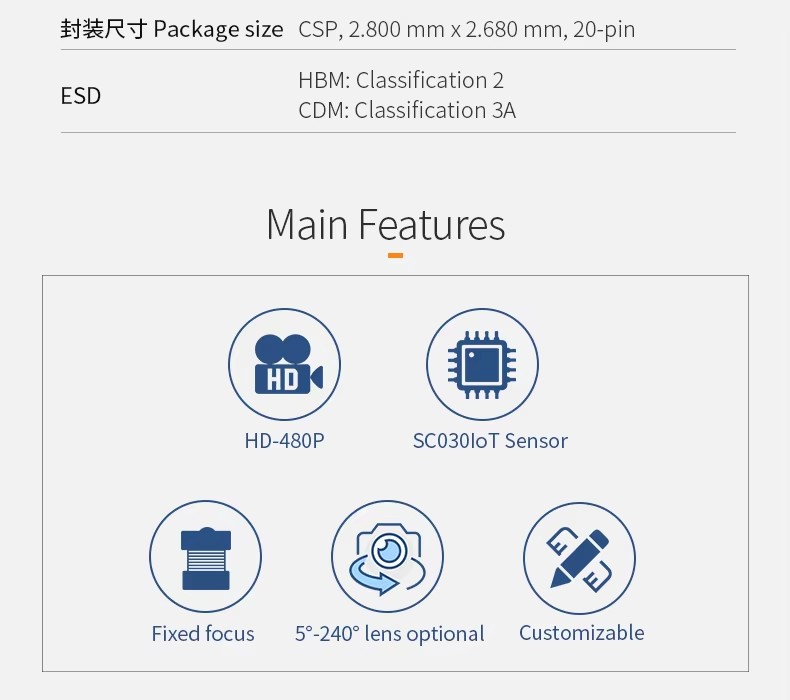 封装尺寸 Package size CSP, 2.800 mm x 2.680 mm, 20-pin

ESD HBM: Classification 2
CDM: Classification 3A

Main Features

HD

HD-480P

SC030IoT Sensor

Fixed focus

5°-240° lens optional

Customizable