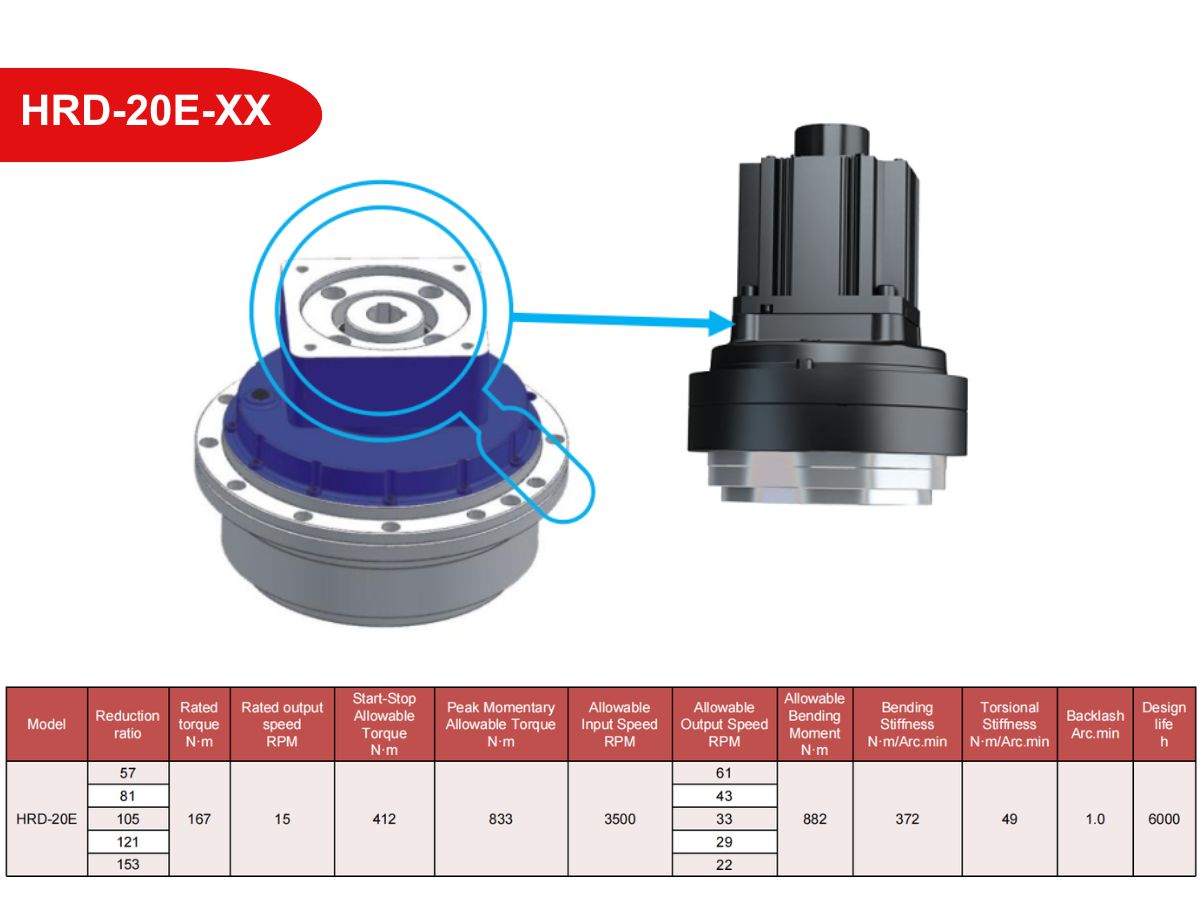 HRD-20E-XX

| Model | Reduction ratio | Rated torque N·m | Rated output speed RPM | Start-Stop Allowable Torque N·m | Peak Momentary Allowable Torque N·m | Allowable Input Speed RPM | Allowable Output Speed RPM | Allowable Bending Moment N·m | Bending Stiffness N·m/Arc.min | Torsional Stiffness N·m/Arc.min | Backlash Arc.min | Design life h |
|---|---|---|---|---|---|---|---|---|---|---|---|---|
| HRD-20E | 57 | 167 | 15 | 412 | 833 | 3500 | 61 | 882 | 372 | 49 | 1.0 | 6000 |
| | 81 | | | | | | 43 | | | | | |
| | 105 | | | | | | 33 | | | | | |
| | 121 | | | | | | 29 | | | | | |
| | 153 | | | | | | 22 | | | | | |