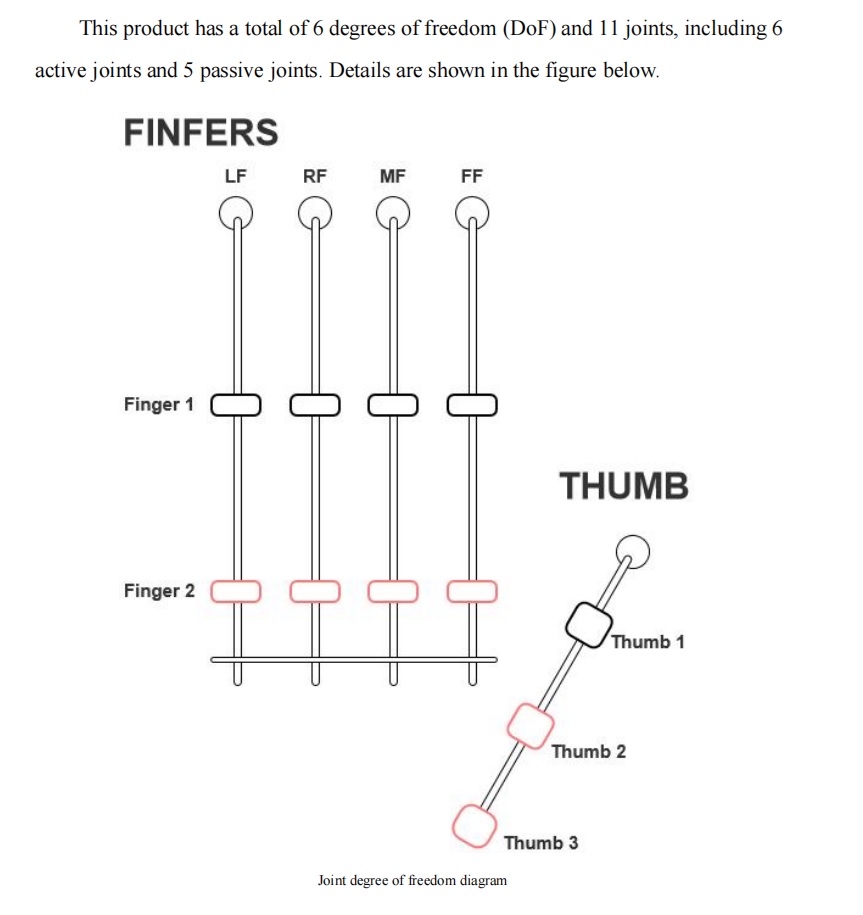 This product has a total of 6 degrees of freedom (DoF) and 11 joints, including 6 active joints and 5 passive joints. Details are shown in the figure below.

FINFERS

LF RF MF FF

Finger 1

Finger 2

THUMB

Thumb 1

Thumb 2

Thumb 3

Joint degree of freedom diagram