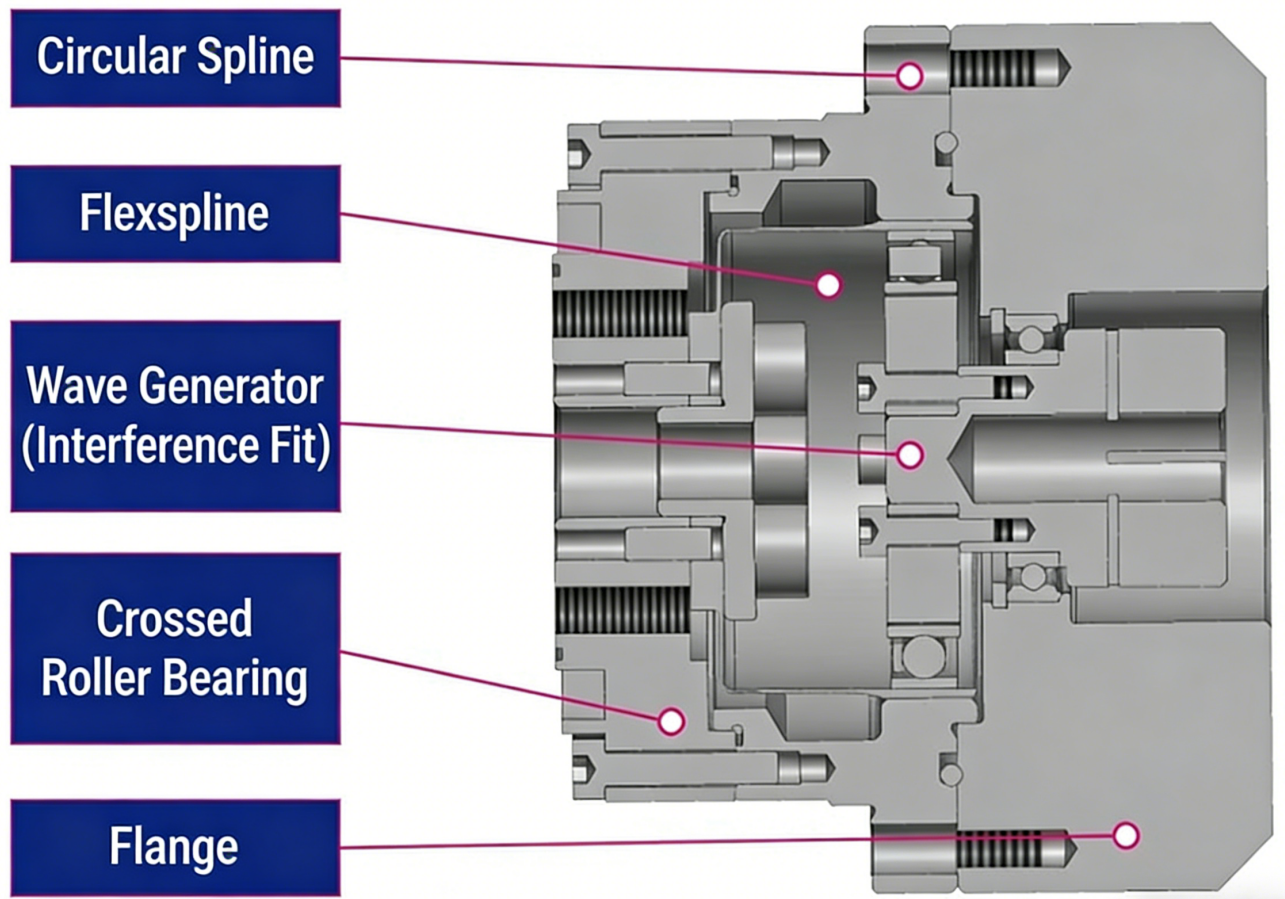 Circular Spline

Flexspline

Wave Generator (Interference Fit)

Crossed Roller Bearing

Flange