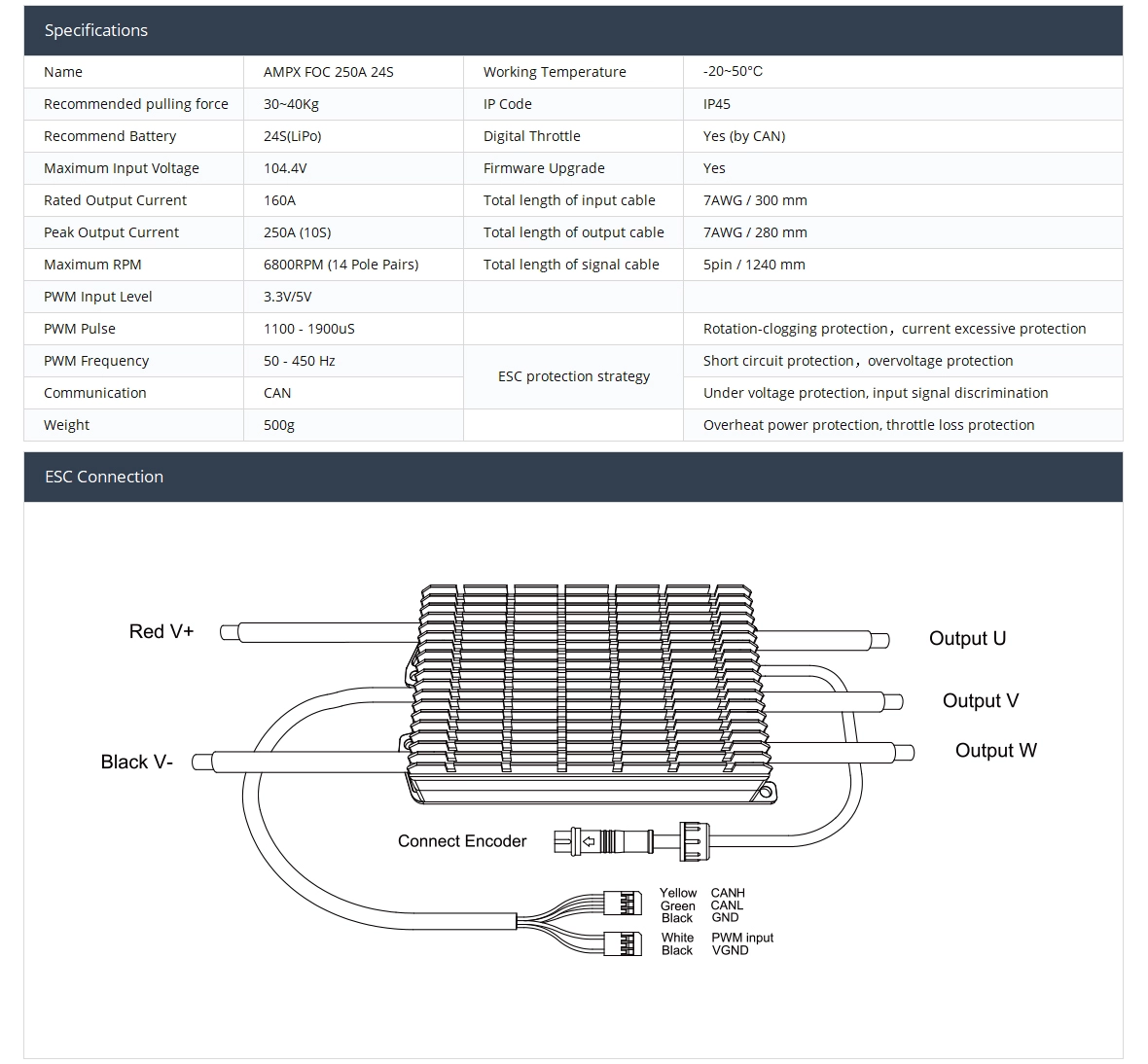 Specifications

| Name | AMPX FOC 250A 24S | Working Temperature | -20~50°C |
|---|---|---|---|
| Recommended pulling force | 30~40Kg | IP Code | IP45 |
| Recommend Battery | 24S(LiPo) | Digital Throttle | Yes (by CAN) |
| Maximum Input Voltage | 104.4V | Firmware Upgrade | Yes |
| Rated Output Current | 160A | Total length of input cable | 7AWG / 300 mm |
| Peak Output Current | 250A (10S) | Total length of output cable | 7AWG / 280 mm |
| Maximum RPM | 6800RPM (14 Pole Pairs) | Total length of signal cable | 5pin / 1240 mm |
| PWM Input Level | 3.3V/5V | | |
| PWM Pulse | 1100 - 1900uS | ESC protection strategy | Rotation-clogging protection，current excessive protection |
| PWM Frequency | 50 - 450 Hz | | Short circuit protection，overvoltage protection |
| Communication | CAN | | Under voltage protection, input signal discrimination |
| Weight | 500g | | Overheat power protection, throttle loss protection |

ESC Connection

Red V+
Black V-
Output U
Output V
Output W
Connect Encoder
Yellow CANH
Green CANL
Black GND
White PWM input
Black VGND