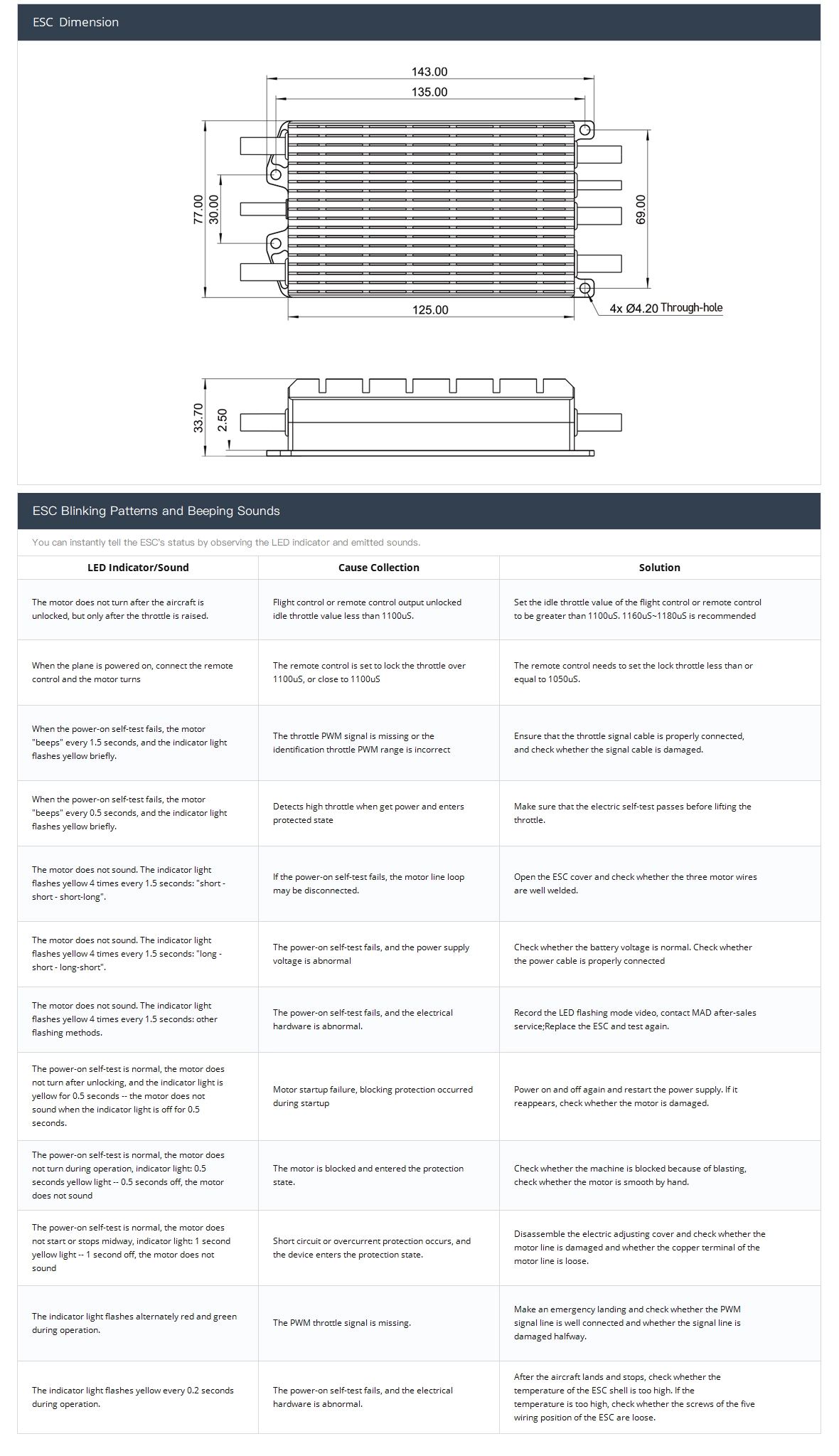 ESC Dimension

143.00
135.00
77.00
30.00
69.00
125.00
4x Ø4.20 Through-hole
33.70
2.50

ESC Blinking Patterns and Beeping Sounds

You can instantly tell the ESC's status by observing the LED indicator and emitted sounds.

| LED Indicator/Sound | Cause Collection | Solution |
|---|---|---|
| The motor does not turn after the aircraft is unlocked, but only after the throttle is raised. | Flight control or remote control output unlocked idle throttle value less than 1100uS. | Set the idle throttle value of the flight control or remote control to be greater than 1100uS. 1160uS~1180uS is recommended |
| When the plane is powered on, connect the remote control and the motor turns | The remote control is set to lock the throttle over 1100uS, or close to 1100uS | The remote control needs to set the lock throttle less than or equal to 1050uS. |
| When the power-on self-test fails, the motor "beeps" every 1.5 seconds, and the indicator light flashes yellow briefly. | The throttle PWM signal is missing or the identification throttle PWM range is incorrect | Ensure that the throttle signal cable is properly connected, and check whether the signal cable is damaged. |
| When the power-on self-test fails, the motor "beeps" every 0.5 seconds, and the indicator light flashes yellow briefly. | Detects high throttle when get power and enters protected state | Make sure that the electric self-test passes before lifting the throttle. |
| The motor does not sound. The indicator light flashes yellow 4 times every 1.5 seconds: "short - short - short-long". | If the power-on self-test fails, the motor line loop may be disconnected. | Open the ESC cover and check whether the three motor wires are well welded. |
| The motor does not sound. The indicator light flashes yellow 4 times every 1.5 seconds: "long - short - long-short". | The power-on self-test fails, and the power supply voltage is abnormal | Check whether the battery voltage is normal. Check whether the power cable is properly connected |
| The motor does not sound. The indicator light flashes yellow 4 times every 1.5 seconds: other flashing methods. | The power-on self-test fails, and the electrical hardware is abnormal. | Record the LED flashing mode video, contact MAD after-sales service;Replace the ESC and test again. |
| The power-on self-test is normal, the motor does not turn after unlocking, and the indicator light is yellow for 0.5 seconds -- the motor does not sound when the indicator light is off for 0.5 seconds. | Motor startup failure, blocking protection occurred during startup | Power on and off again and restart the power supply. If it reappears, check whether the motor is damaged. |
| The power-on self-test is normal, the motor does not turn during operation, indicator light: 0.5 seconds yellow light -- 0.5 seconds off, the motor does not sound | The motor is blocked and entered the protection state. | Check whether the machine is blocked because of blasting, check whether the motor is smooth by hand. |
| The power-on self-test is normal, the motor does not start or stops midway, indicator light: 1 second yellow light -- 1 second off, the motor does not sound | Short circuit or overcurrent protection occurs, and the device enters the protection state. | Disassemble the electric adjusting cover and check whether the motor line is damaged and whether the copper terminal of the motor line is loose. |
| The indicator light flashes alternately red and green during operation. | The PWM throttle signal is missing. | Make an emergency landing and check whether the PWM signal line is well connected and whether the signal line is damaged halfway. |
| The indicator light flashes yellow every 0.2 seconds during operation. | The power-on self-test fails, and the electrical hardware is abnormal. | After the aircraft lands and stops, check whether the temperature of the ESC shell is too high. If the temperature is too high, check whether the screws of the five wiring position of the ESC are loose. |