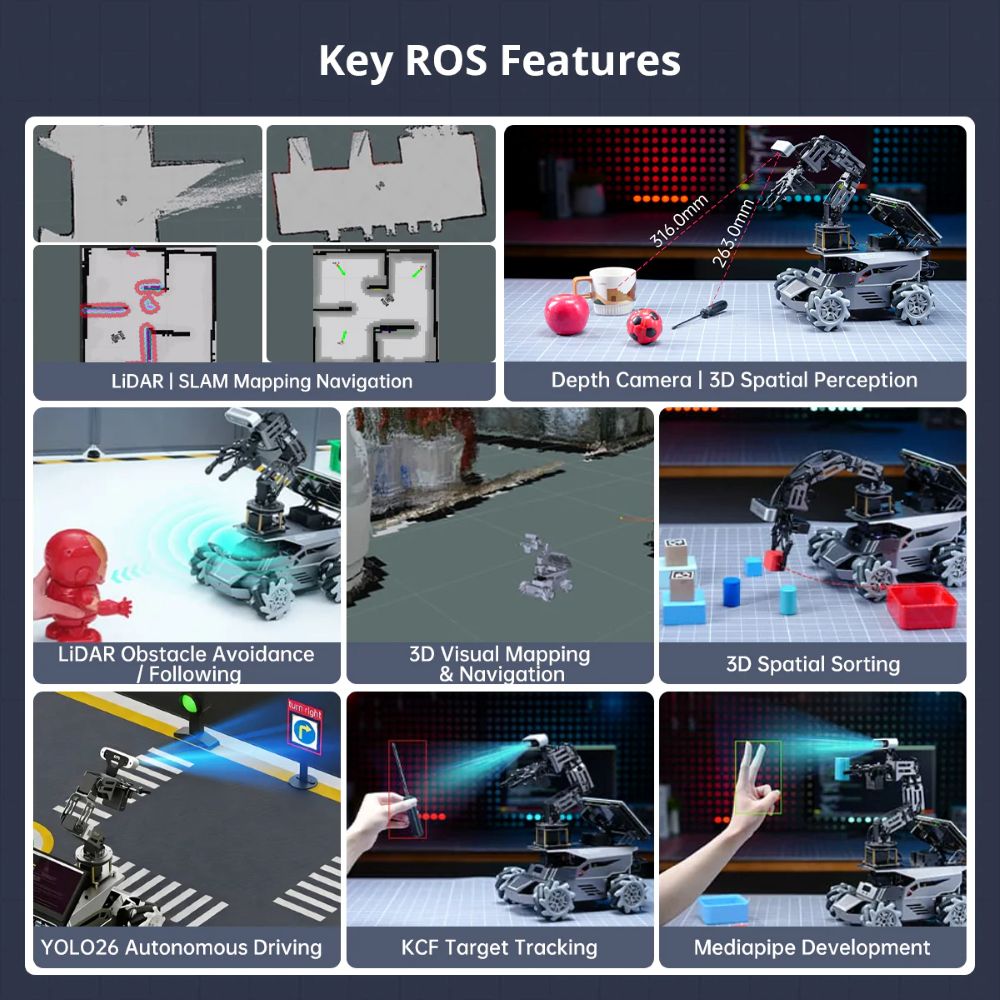 Key ROS Features

LiDAR | SLAM Mapping Navigation

316.0mm

263.0mm

Depth Camera | 3D Spatial Perception

LiDAR Obstacle Avoidance / Following

3D Visual Mapping & Navigation

3D Spatial Sorting

turn right

YOLO26 Autonomous Driving

KCF Target Tracking

Mediapipe Development